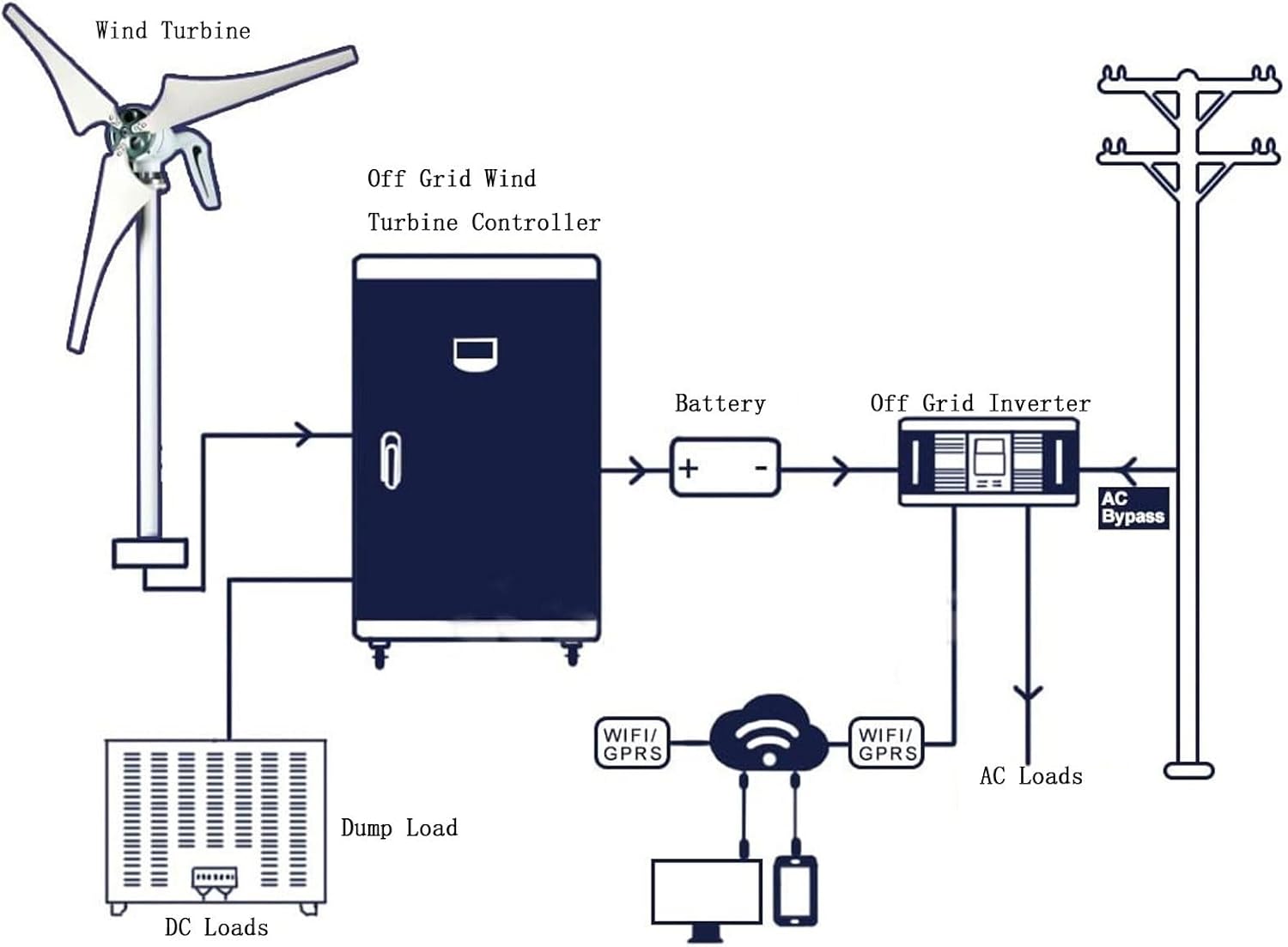 Wind Turbine

Off Grid Wind Turbine Controller

Battery

+ -

Off Grid Inverter

AC Bypass

WIFI/ GPRS

WIFI/ GPRS

AC Loads

Dump Load

DC Loads