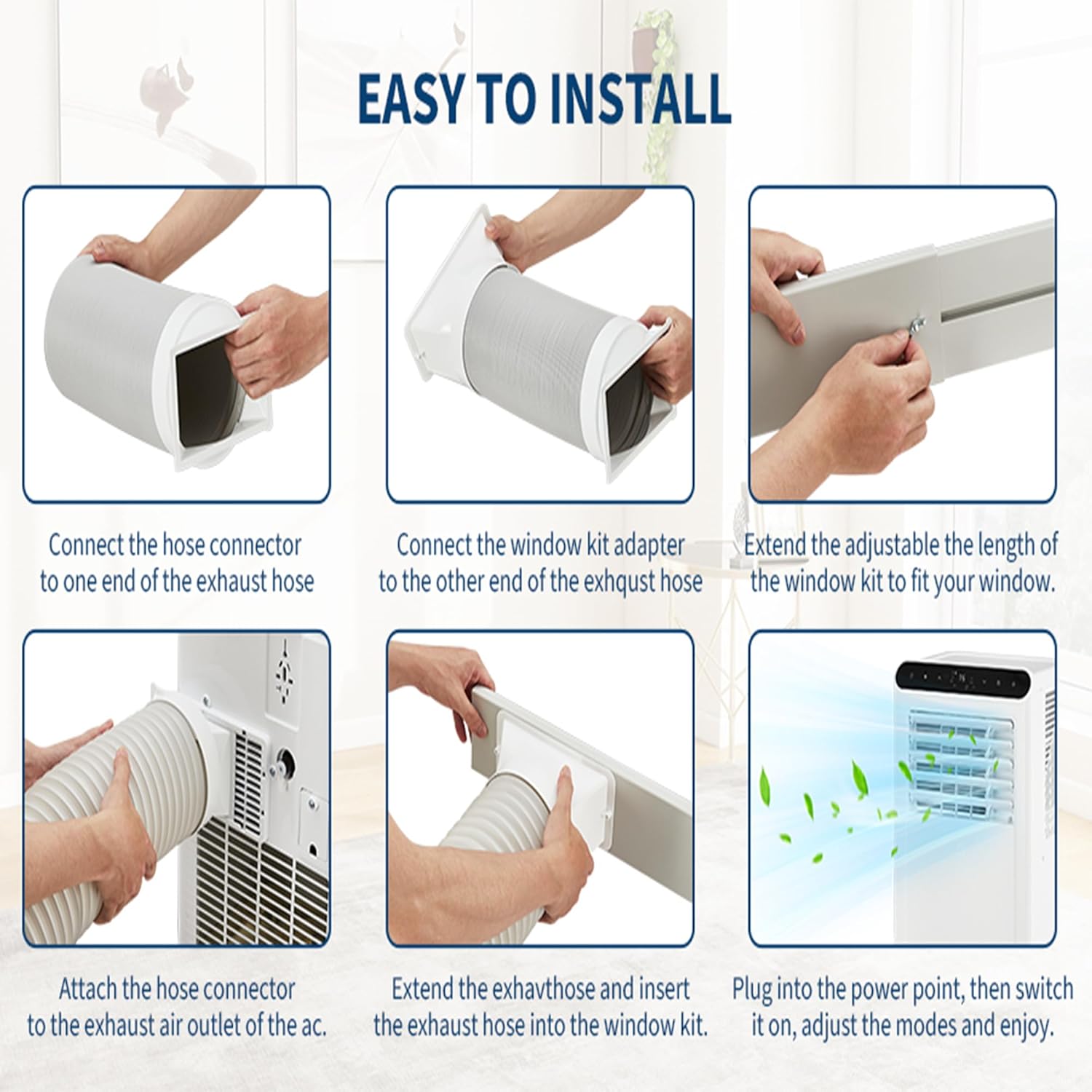 EASY TO INSTALL

Connect the hose connector to one end of the exhaust hose

Connect the window kit adapter to the other end of the exhqust hose

Extend the adjustable the length of the window kit to fit your window.

Attach the hose connector to the exhaust air outlet of the ac.

Extend the exhavthose and insert the exhaust hose into the window kit.

Plug into the power point, then switch it on, adjust the modes and enjoy.