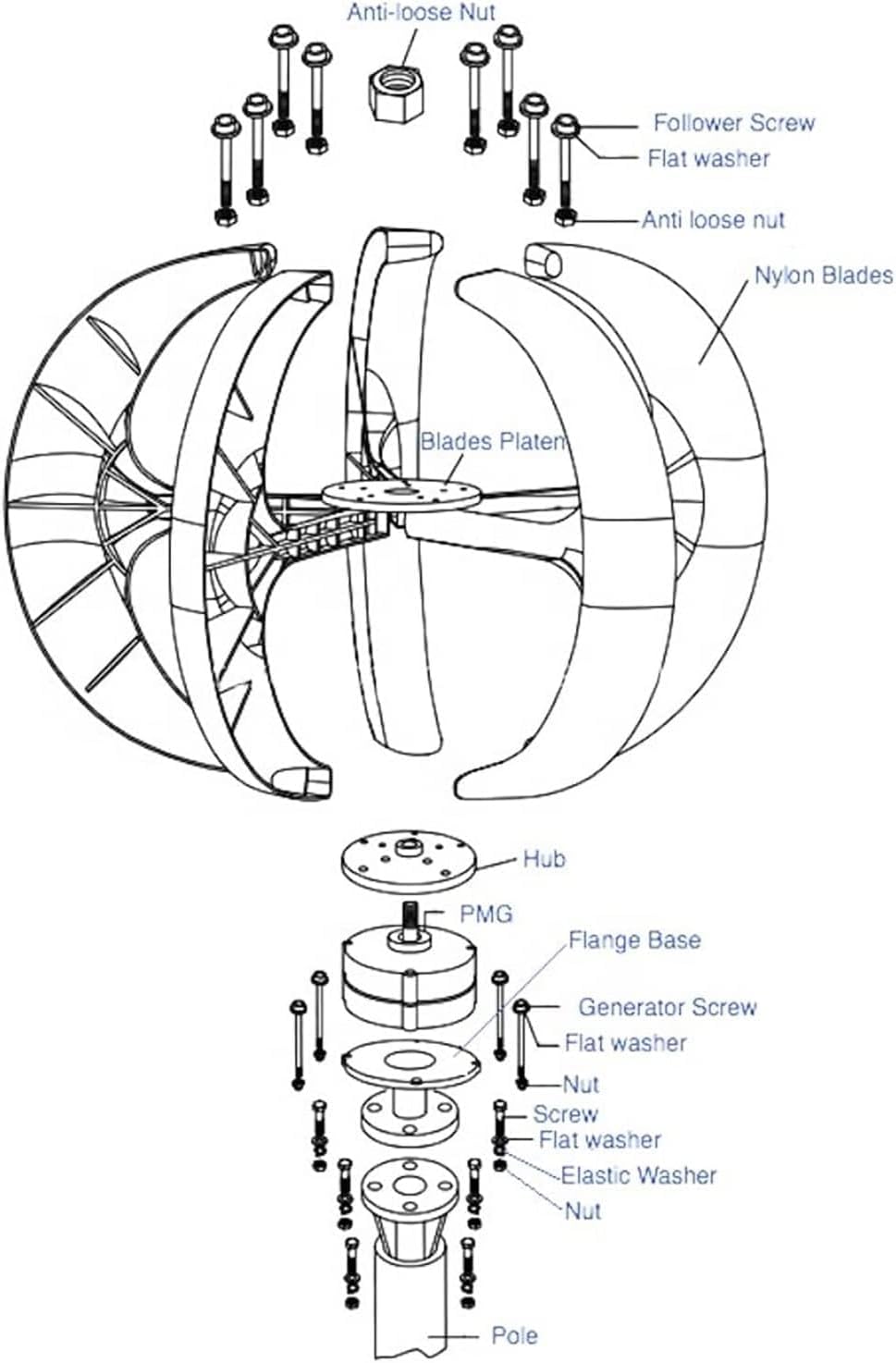 Anti-loose Nut
Follower Screw
Flat washer
Anti loose nut
Nylon Blades
Blades Platen
Hub
PMG
Flange Base
Generator Screw
Flat washer
Nut
Screw
Flat washer
Elastic Washer
Nut
Pole