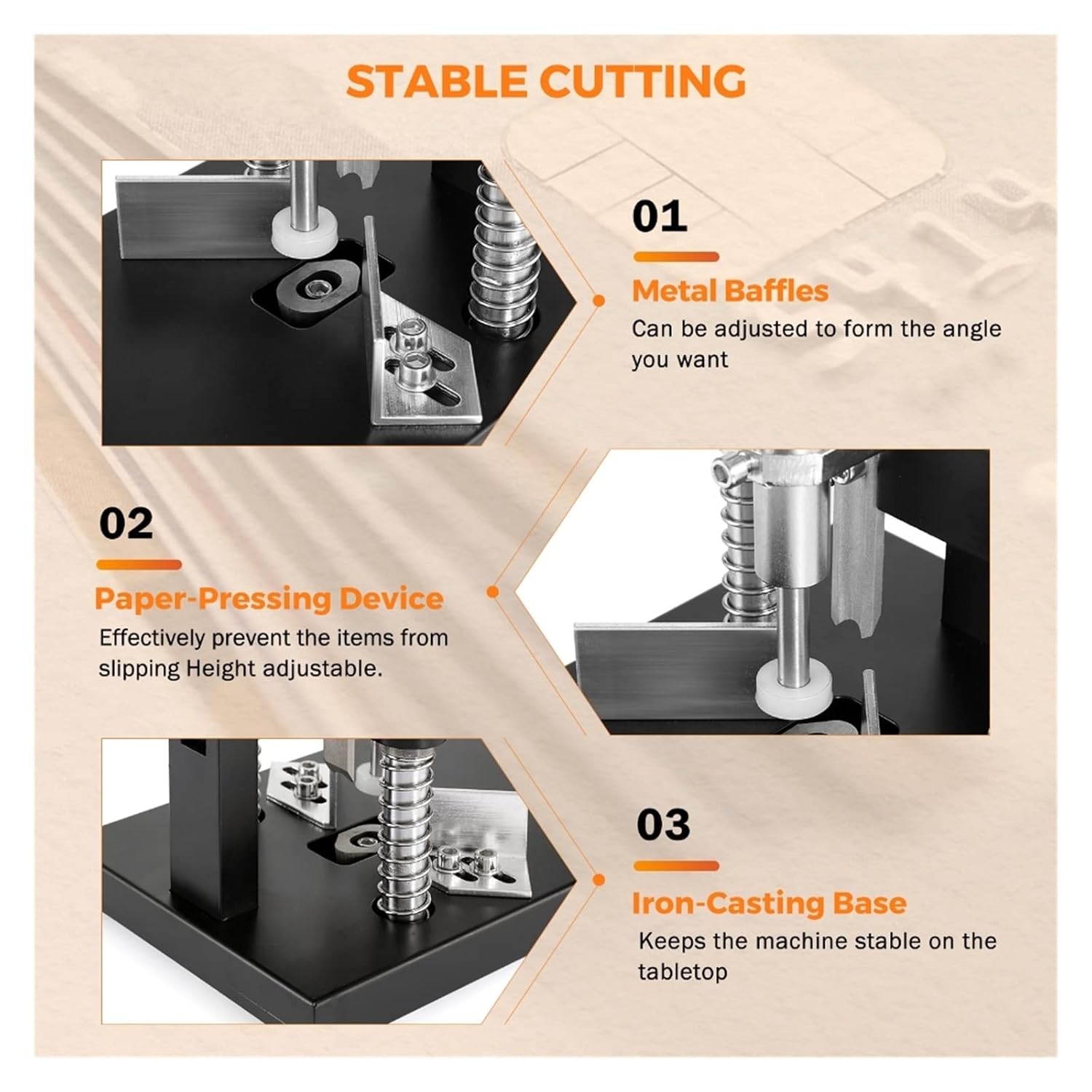 STABLE CUTTING

01

Metal Baffles

Can be adjusted to form the angle you want

02

Paper-Pressing Device

Effectively prevent the items from slipping Height adjustable.

03

Iron-Casting Base

Keeps the machine stable on the tabletop