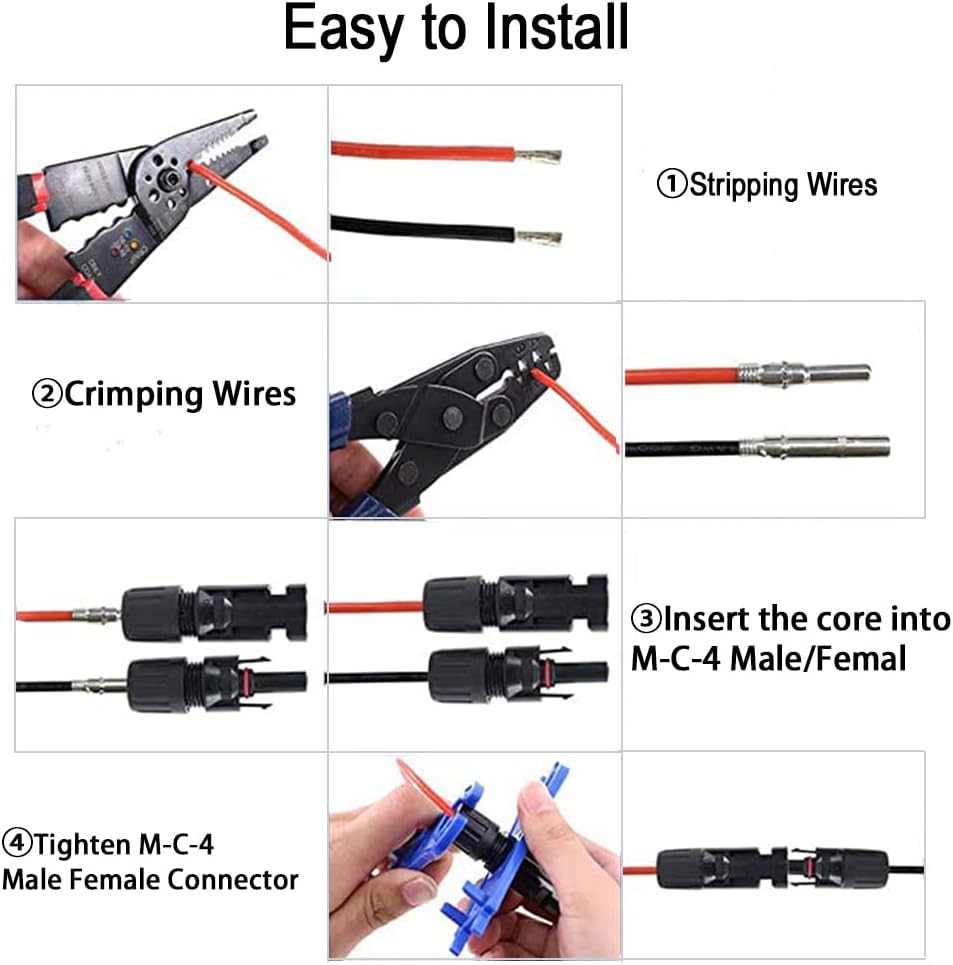 Easy to Install

①Stripping Wires

②Crimping Wires

③Insert the core into M-C-4 Male/Femal

④Tighten M-C-4 Male Female Connector