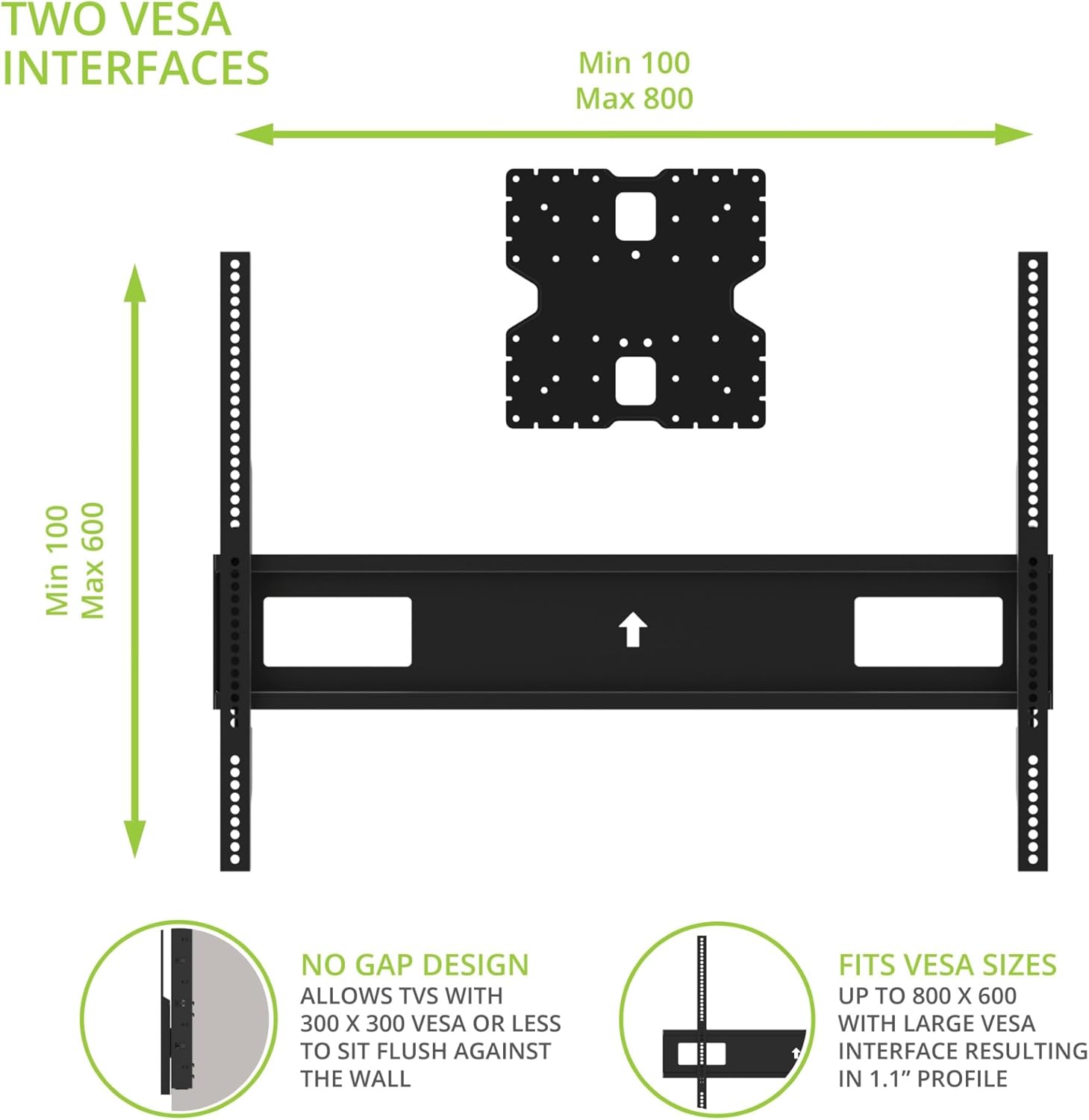 TWO VESA INTERFACES

Min 100
Max 800

Min 100
Max 600

NO GAP DESIGN
ALLOWS TVS WITH 300 X 300 VESA OR LESS TO SIT FLUSH AGAINST THE WALL

FITS VESA SIZES
UP TO 800 X 600 WITH LARGE VESA INTERFACE RESULTING IN 1.1” PROFILE