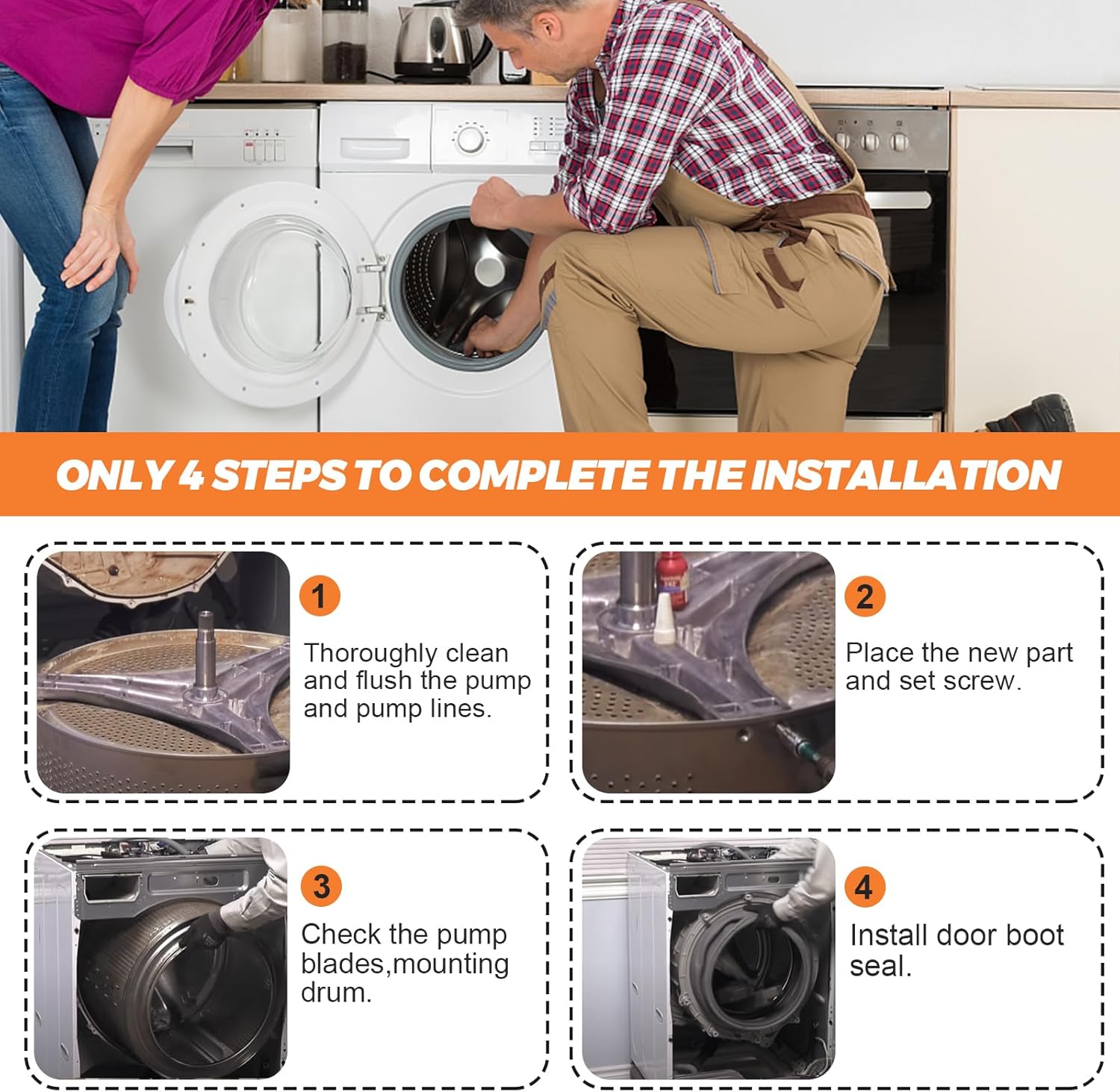 ONLY 4 STEPS TO COMPLETE THE INSTALLATION

1

Thoroughly clean and flush the pump and pump lines.

2

Place the new part and set screw.

3

Check the pump blades,mounting drum.

4

Install door boot seal.