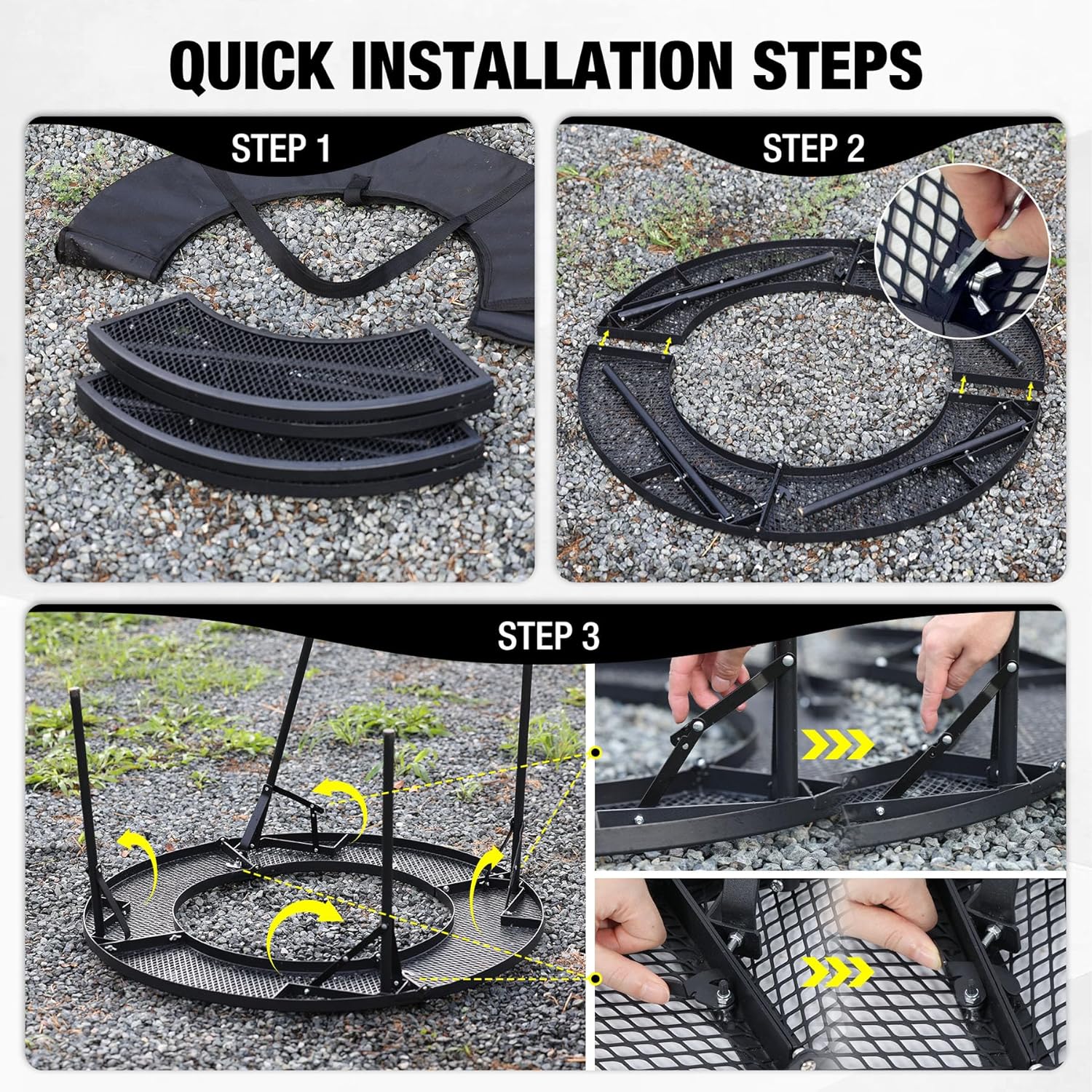 QUICK INSTALLATION STEPS

STEP 1

STEP 2

STEP 3