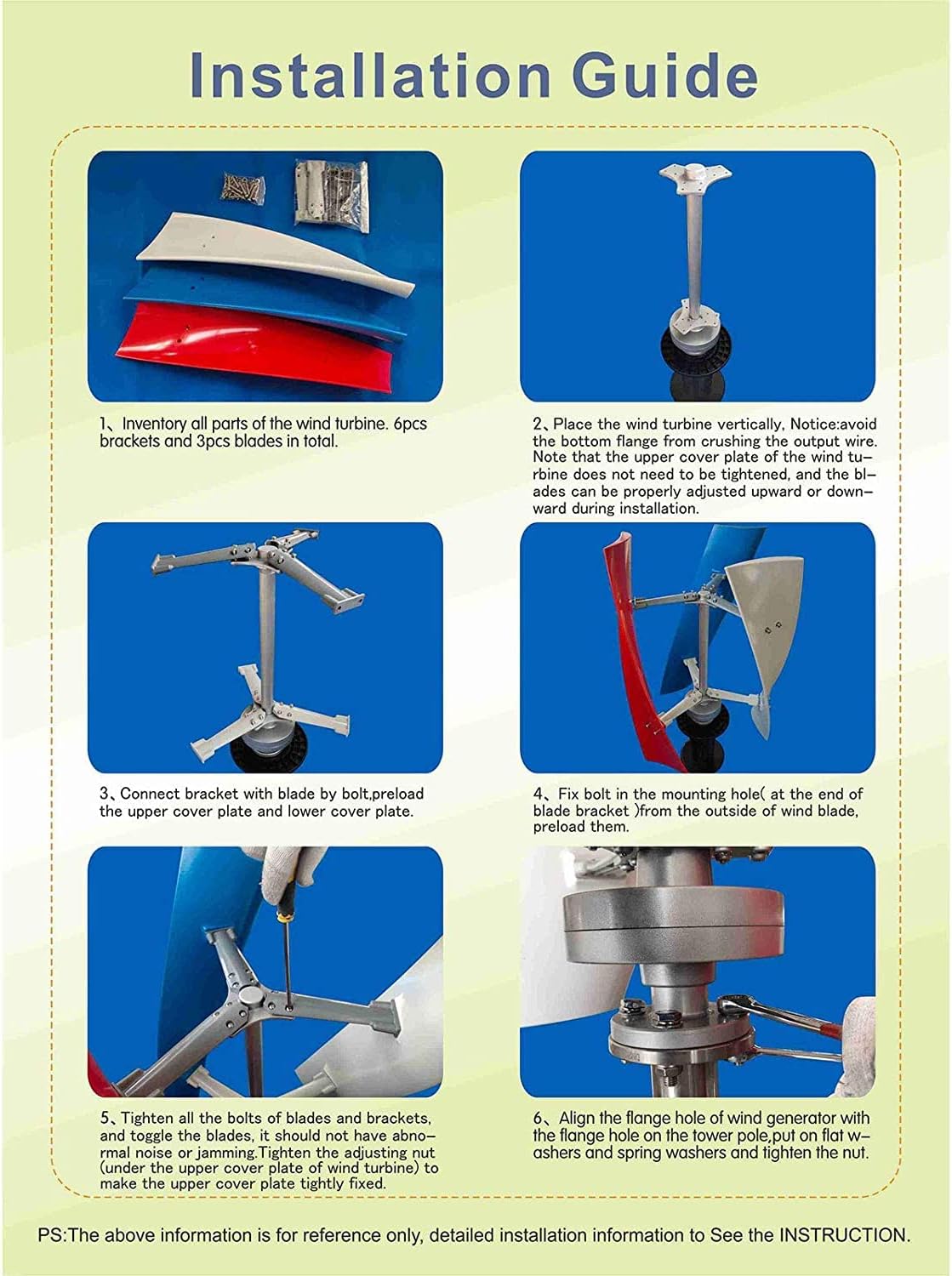 Installation Guide

1、Inventory all parts of the wind turbine. 6pcs brackets and 3pcs blades in total.

2、Place the wind turbine vertically, Notice:avoid the bottom flange from crushing the output wire. Note that the upper cover plate of the wind turbine does not need to be tightened, and the blades can be properly adjusted upward or downward during installation.

3、Connect bracket with blade by bolt,preload the upper cover plate and lower cover plate.

4、Fix bolt in the mounting hole( at the end of blade bracket )from the outside of wind blade, preload them.

5、Tighten all the bolts of blades and brackets, and toggle the blades, it should not have abnormal noise or jamming.Tighten the adjusting nut (under the upper cover plate of wind turbine) to make the upper cover plate tightly fixed.

6、Align the flange hole of wind generator with the flange hole on the tower pole,put on flat washers and spring washers and tighten the nut.

PS:The above information is for reference only, detailed installation information to See the INSTRUCTION.