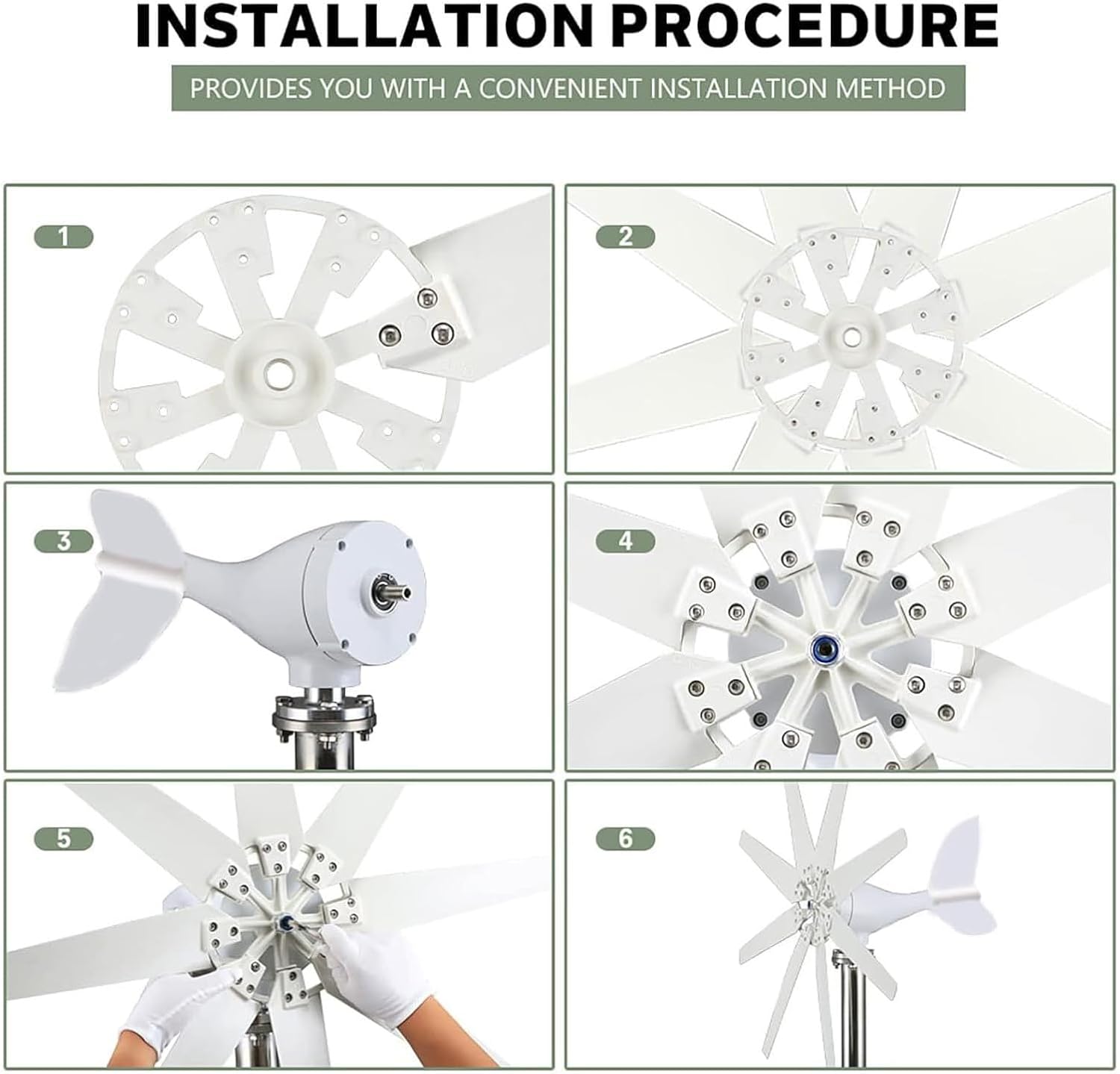 INSTALLATION PROCEDURE

PROVIDES YOU WITH A CONVENIENT INSTALLATION METHOD

1

2

3

4

5

6