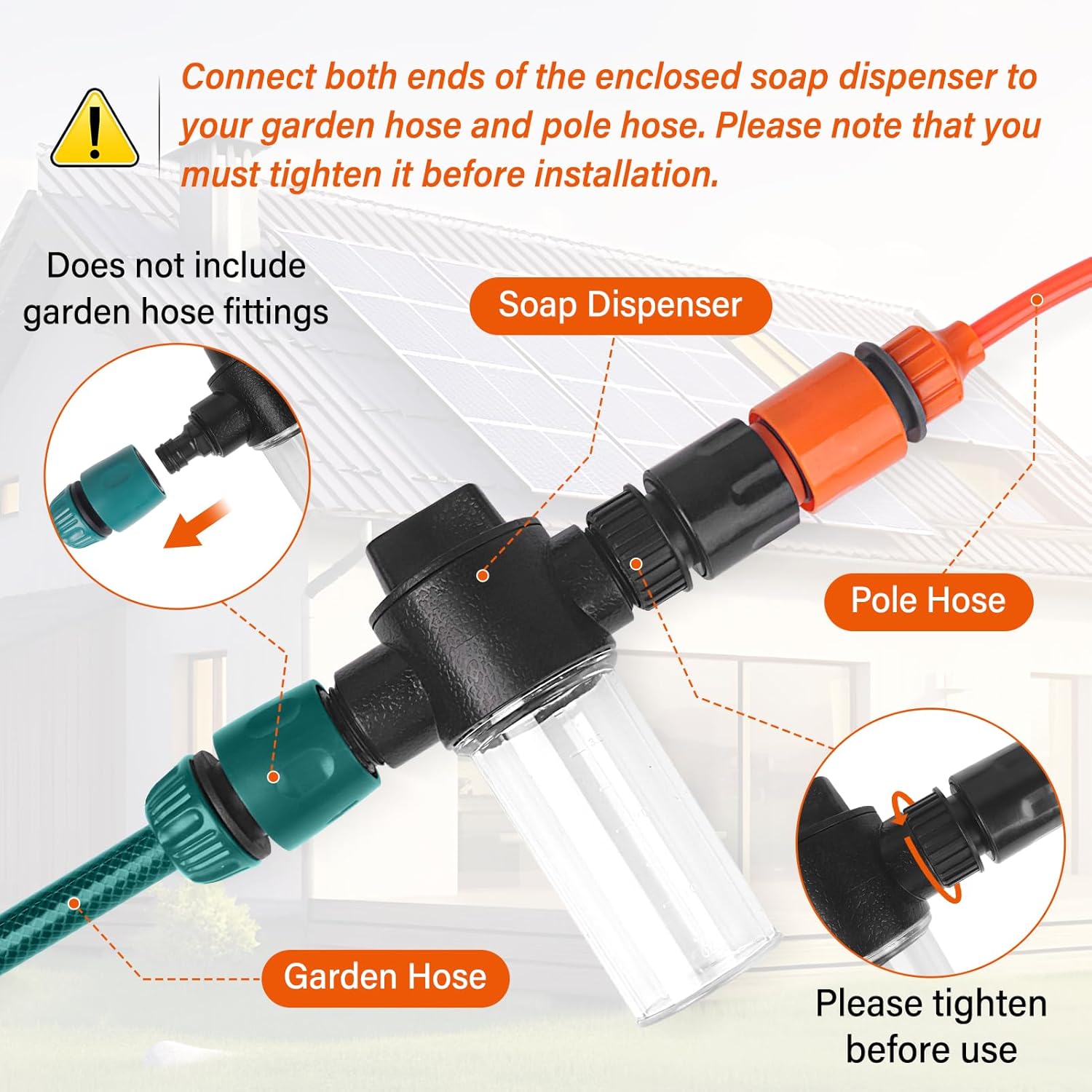 Connect both ends of the enclosed soap dispenser to your garden hose and pole hose. Please note that you must tighten it before installation.

Does not include garden hose fittings

Soap Dispenser

Pole Hose

Garden Hose

Please tighten before use