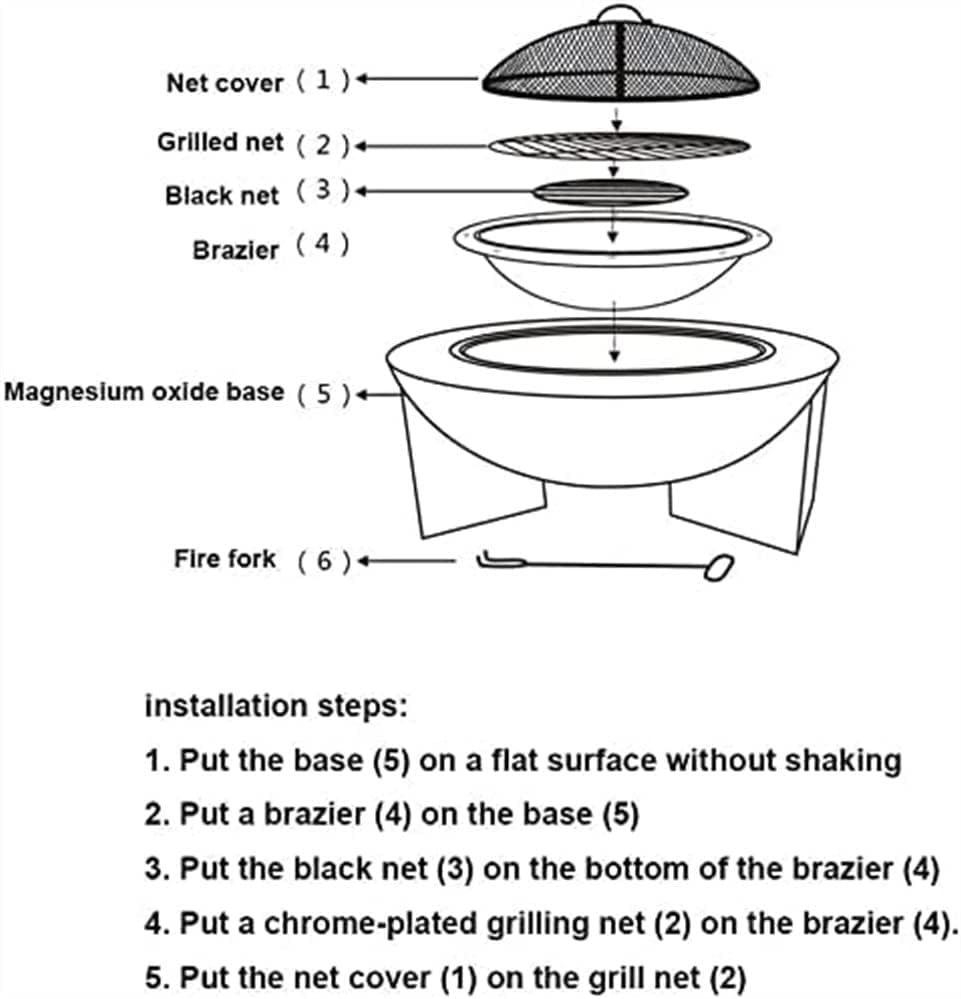 Net cover ( 1 )

Grilled net ( 2 )

Black net ( 3 )

Brazier ( 4 )

Magnesium oxide base ( 5 )

Fire fork ( 6 )

installation steps:

1. Put the base (5) on a flat surface without shaking

2. Put a brazier (4) on the base (5)

3. Put the black net (3) on the bottom of the brazier (4)

4. Put a chrome-plated grilling net (2) on the brazier (4).

5. Put the net cover (1) on the grill net (2)