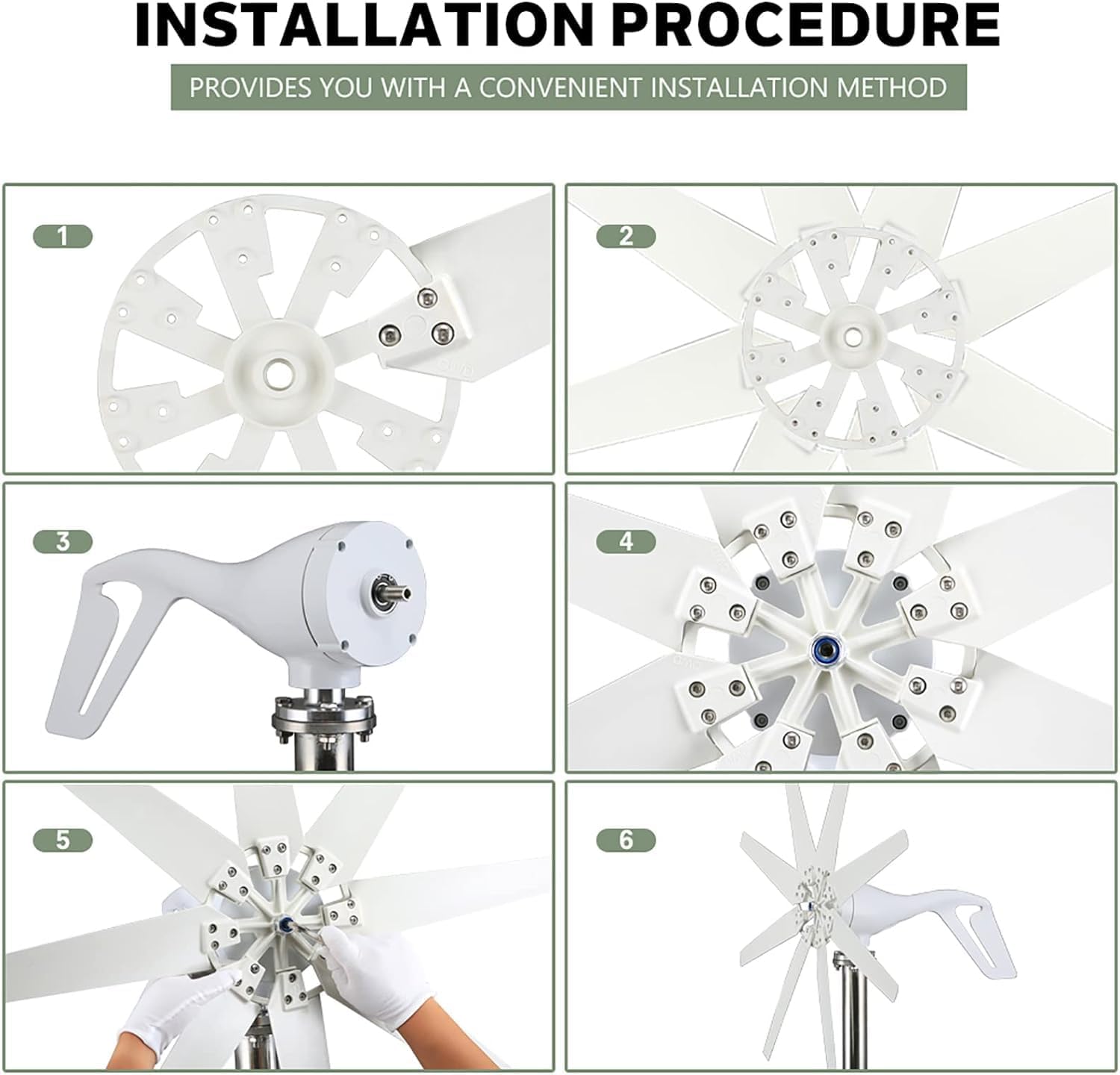 INSTALLATION PROCEDURE

PROVIDES YOU WITH A CONVENIENT INSTALLATION METHOD

1

2

3

4

5

6