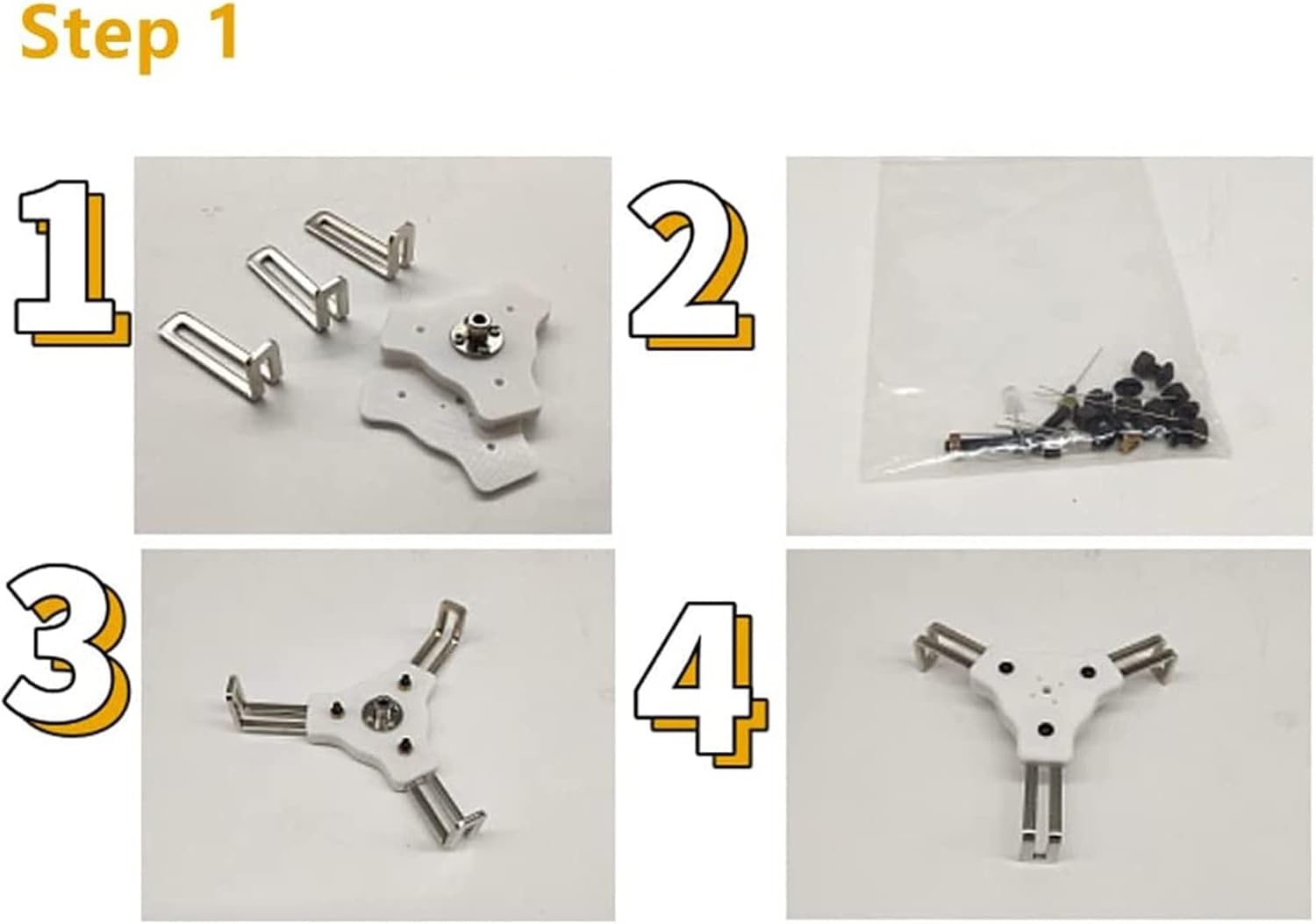 Step 1

1

2

3

4