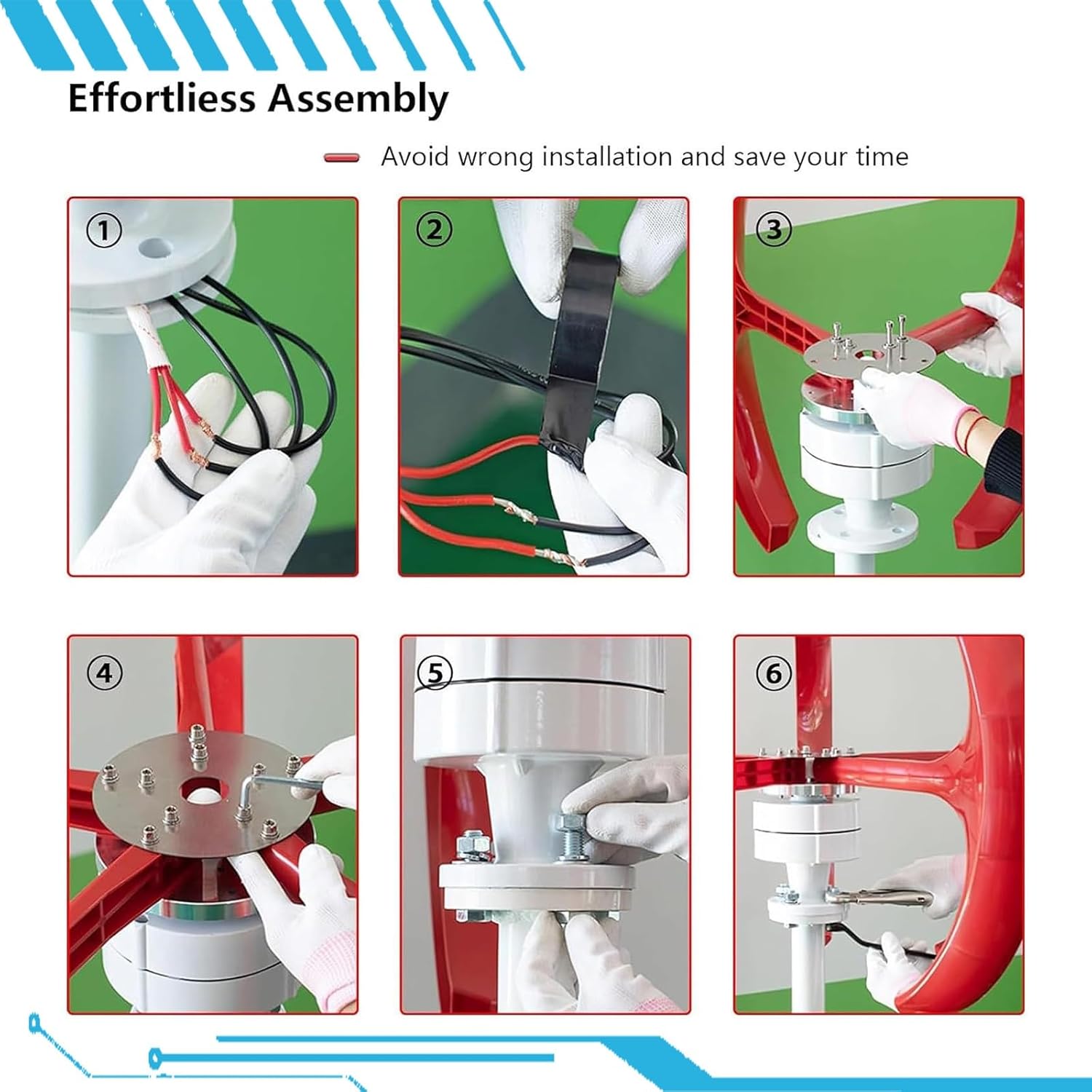 Effortliess Assembly

Avoid wrong installation and save your time

①

②

③

④

⑤

⑥