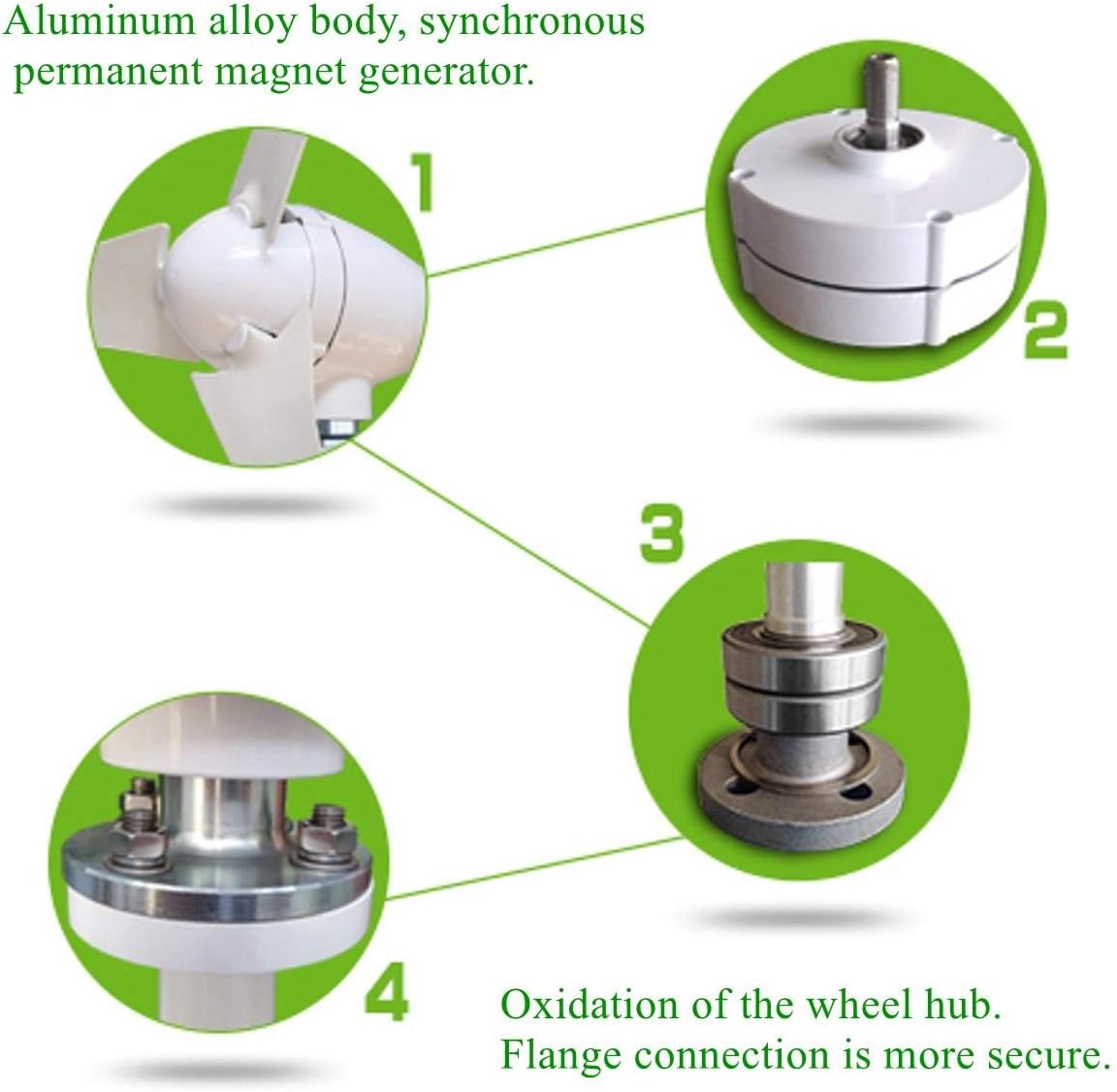 Aluminum alloy body, synchronous permanent magnet generator.

1

2

3

4

Oxidation of the wheel hub.
Flange connection is more secure.