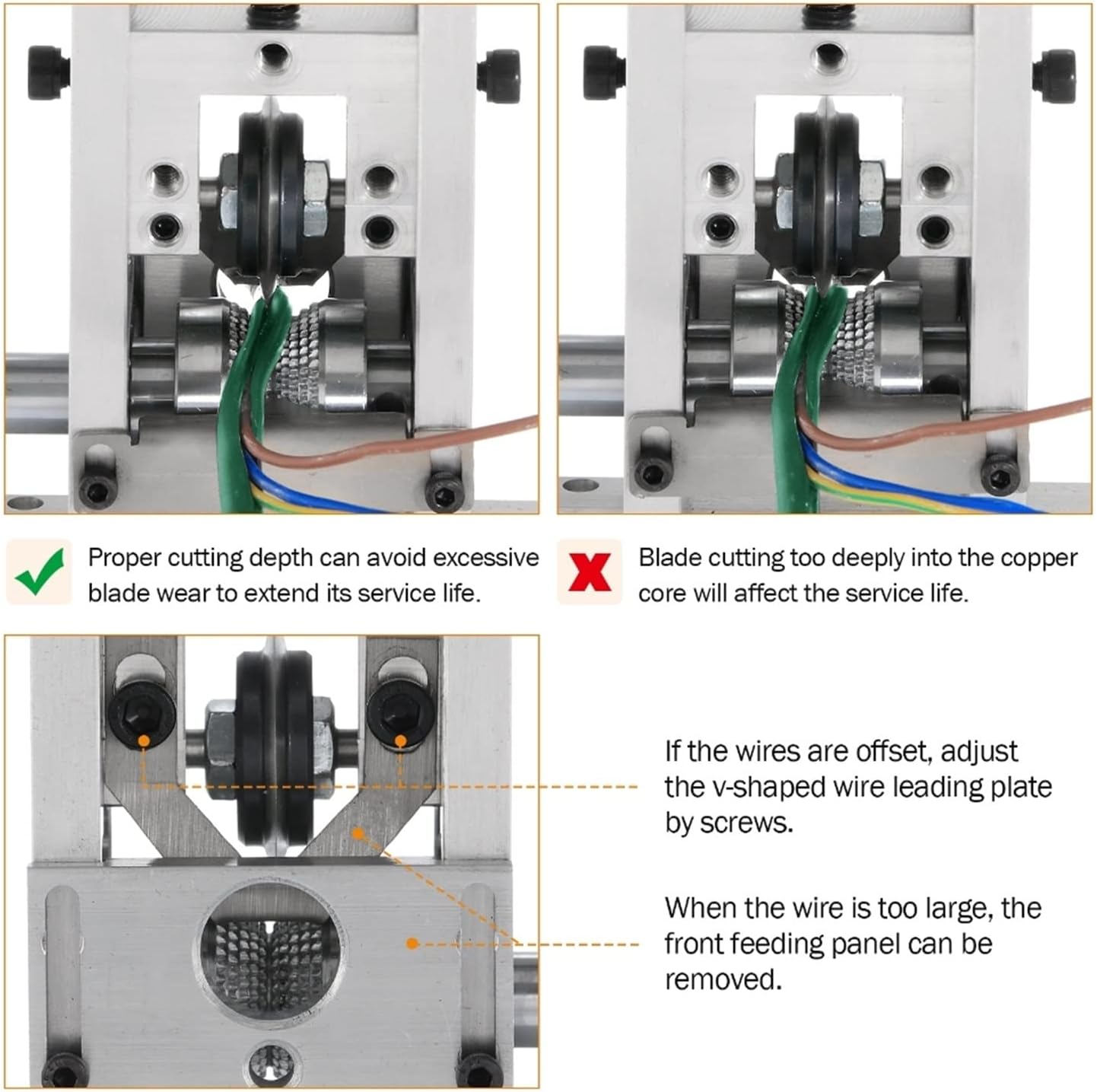 Proper cutting depth can avoid excessive blade wear to extend its service life.

Blade cutting too deeply into the copper core will affect the service life.

If the wires are offset, adjust the v-shaped wire leading plate by screws.

When the wire is too large, the front feeding panel can be removed.