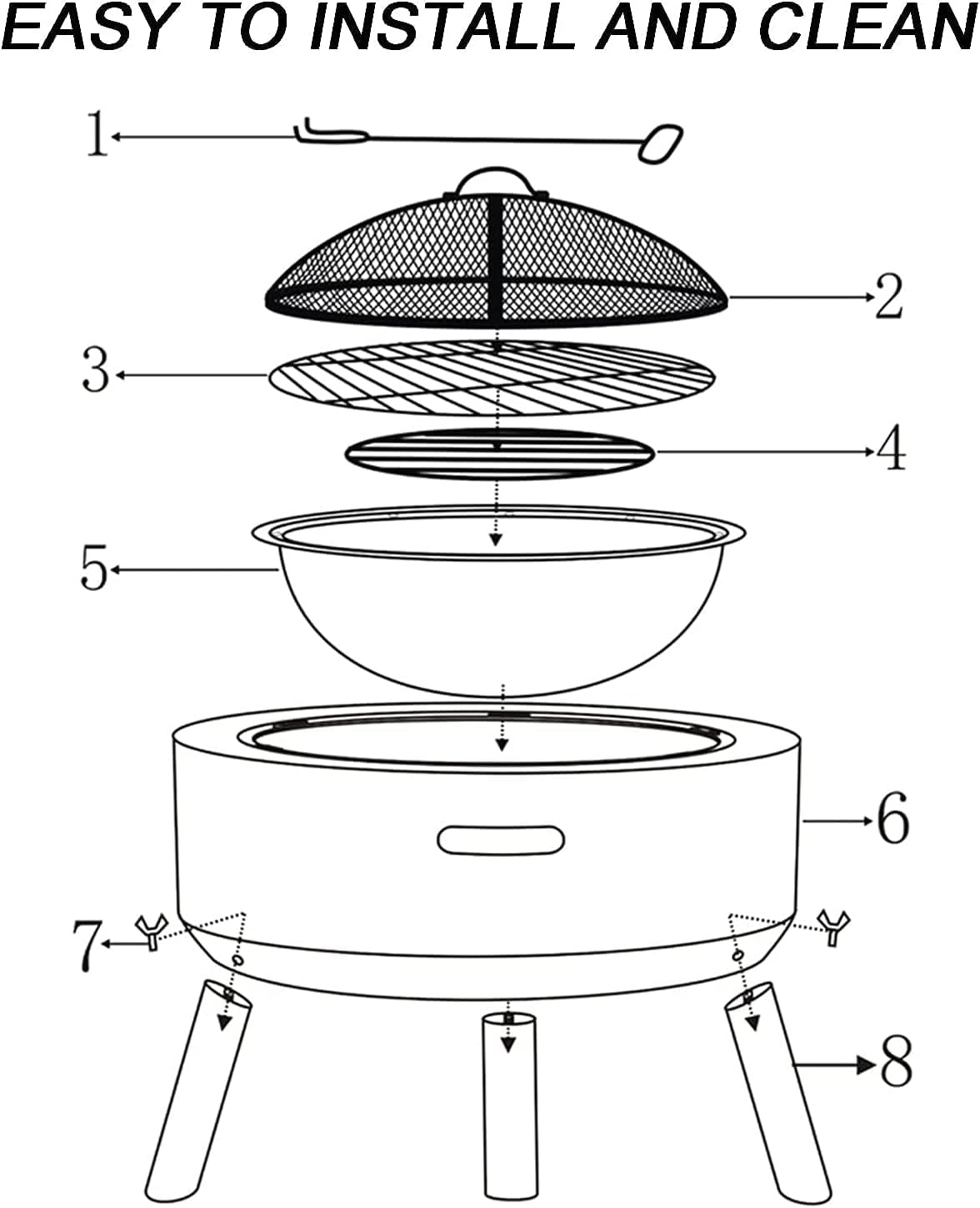 EASY TO INSTALL AND CLEAN

1

2

3

4

5

6

7

8