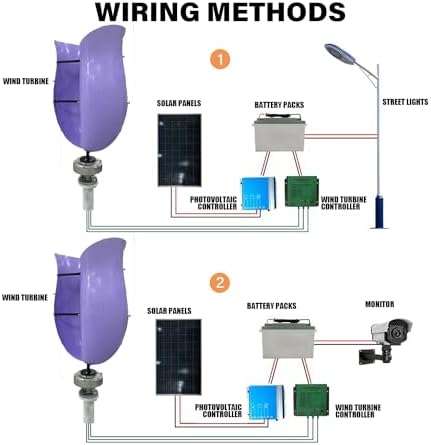 WIRING METHODS

1

WIND TURBINE

SOLAR PANELS

BATTERY PACKS

STREET LIGHTS

PHOTOVOLTAIC CONTROLLER

WIND TURBINE CONTROLLER

2

WIND TURBINE

SOLAR PANELS

BATTERY PACKS

MONITOR

PHOTOVOLTAIC CONTROLLER

WIND TURBINE CONTROLLER