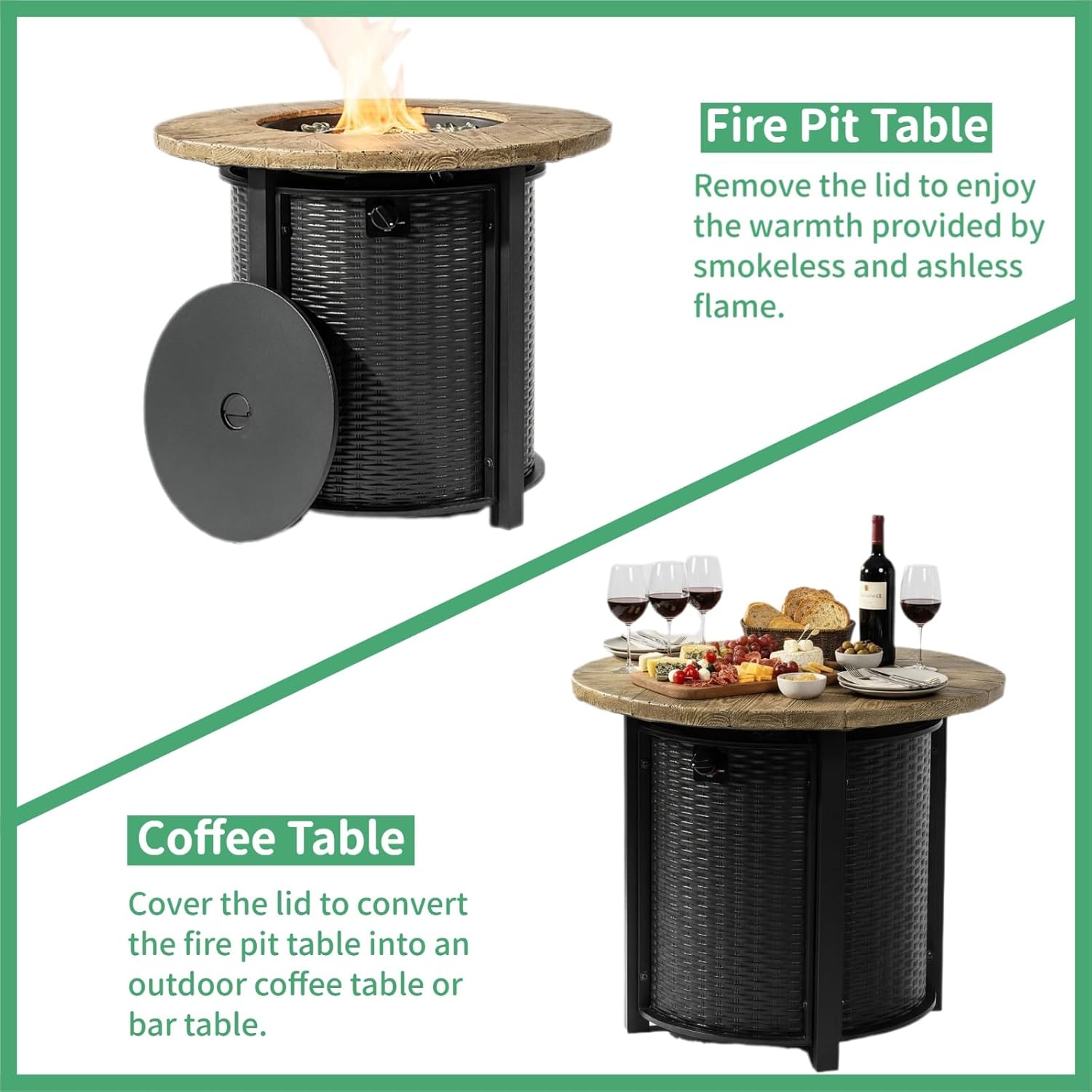 Fire Pit Table

Remove the lid to enjoy the warmth provided by smokeless and ashless flame.

Coffee Table

Cover the lid to convert the fire pit table into an outdoor coffee table or bar table.