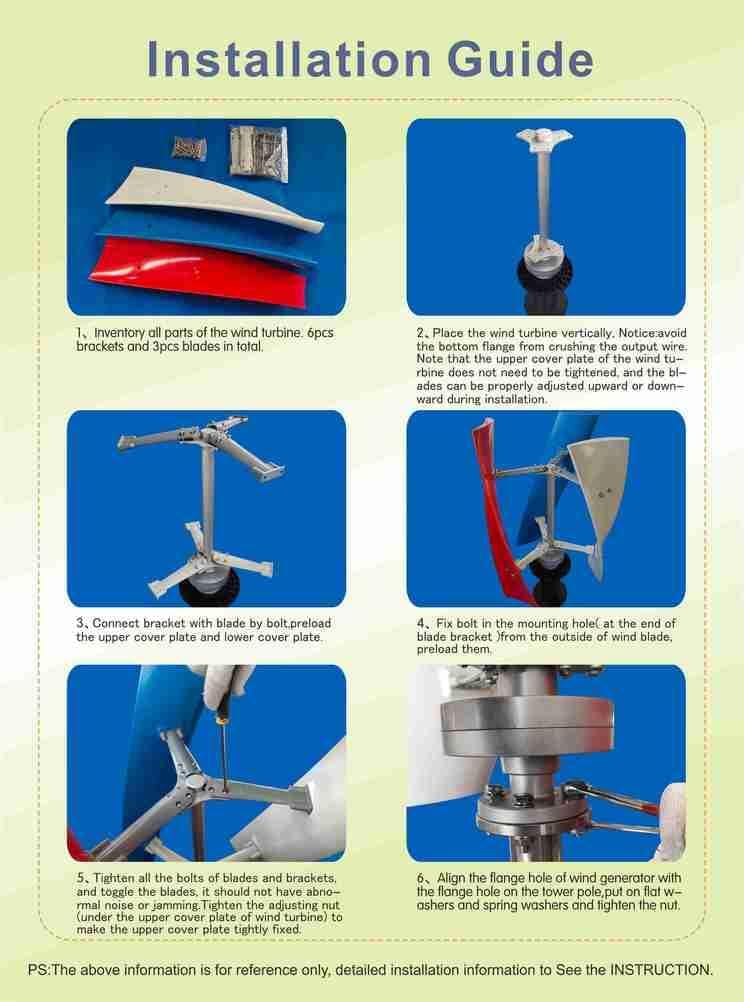 Installation Guide

1、Inventory all parts of the wind turbine. 6pcs brackets and 3pcs blades in total.

2、Place the wind turbine vertically. Notice:avoid the bottom flange from crushing the output wire. Note that the upper cover plate of the wind turbine does not need to be tightened, and the blades can be properly adjusted upward or downward during installation.

3、Connect bracket with blade by bolt,preload the upper cover plate and lower cover plate.

4、Fix bolt in the mounting hole( at the end of blade bracket )from the outside of wind blade, preload them.

5、Tighten all the bolts of blades and brackets, and toggle the blades, it should not have abnormal noise or jamming.Tighten the adjusting nut (under the upper cover plate of wind turbine) to make the upper cover plate tightly fixed.

6、Align the flange hole of wind generator with the flange hole on the tower pole,put on flat washers and spring washers and tighten the nut.

PS:The above information is for reference only, detailed installation information to See the INSTRUCTION.