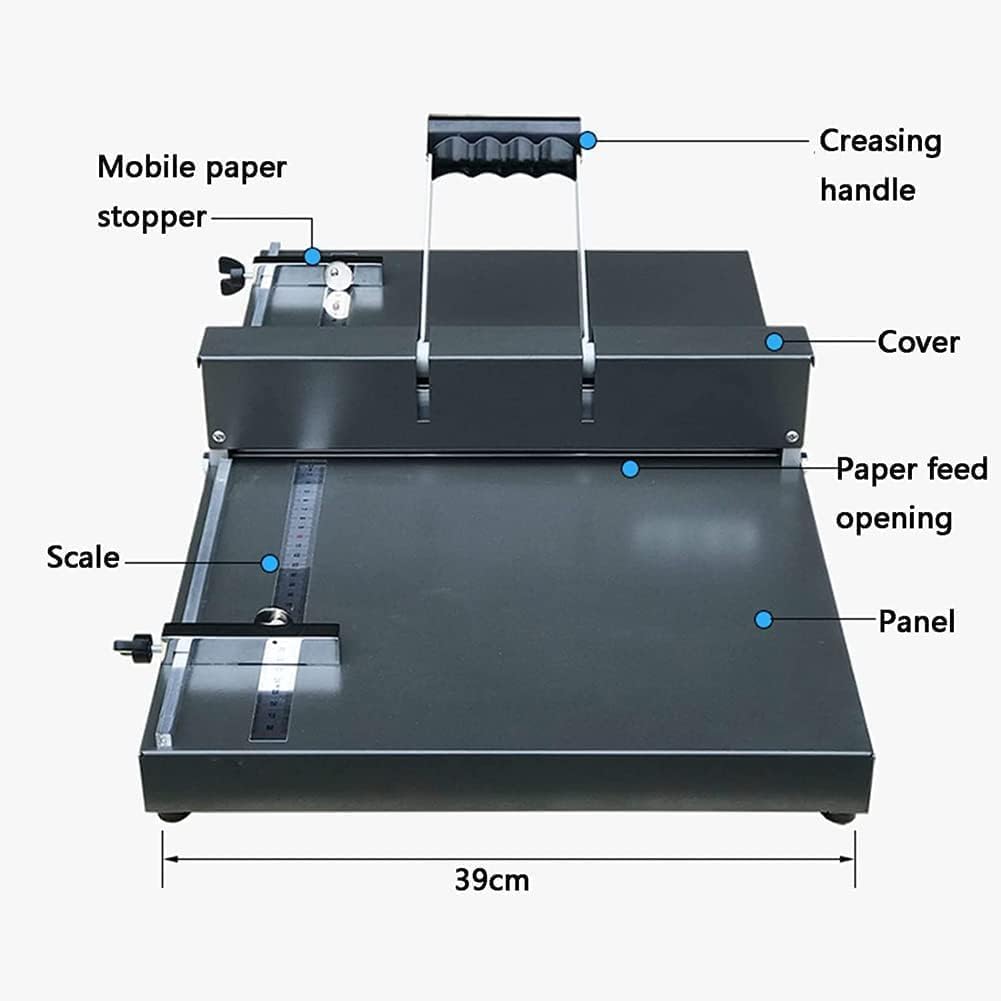 Mobile paper stopper

Creasing handle

Cover

Paper feed opening

Scale

Panel

39cm