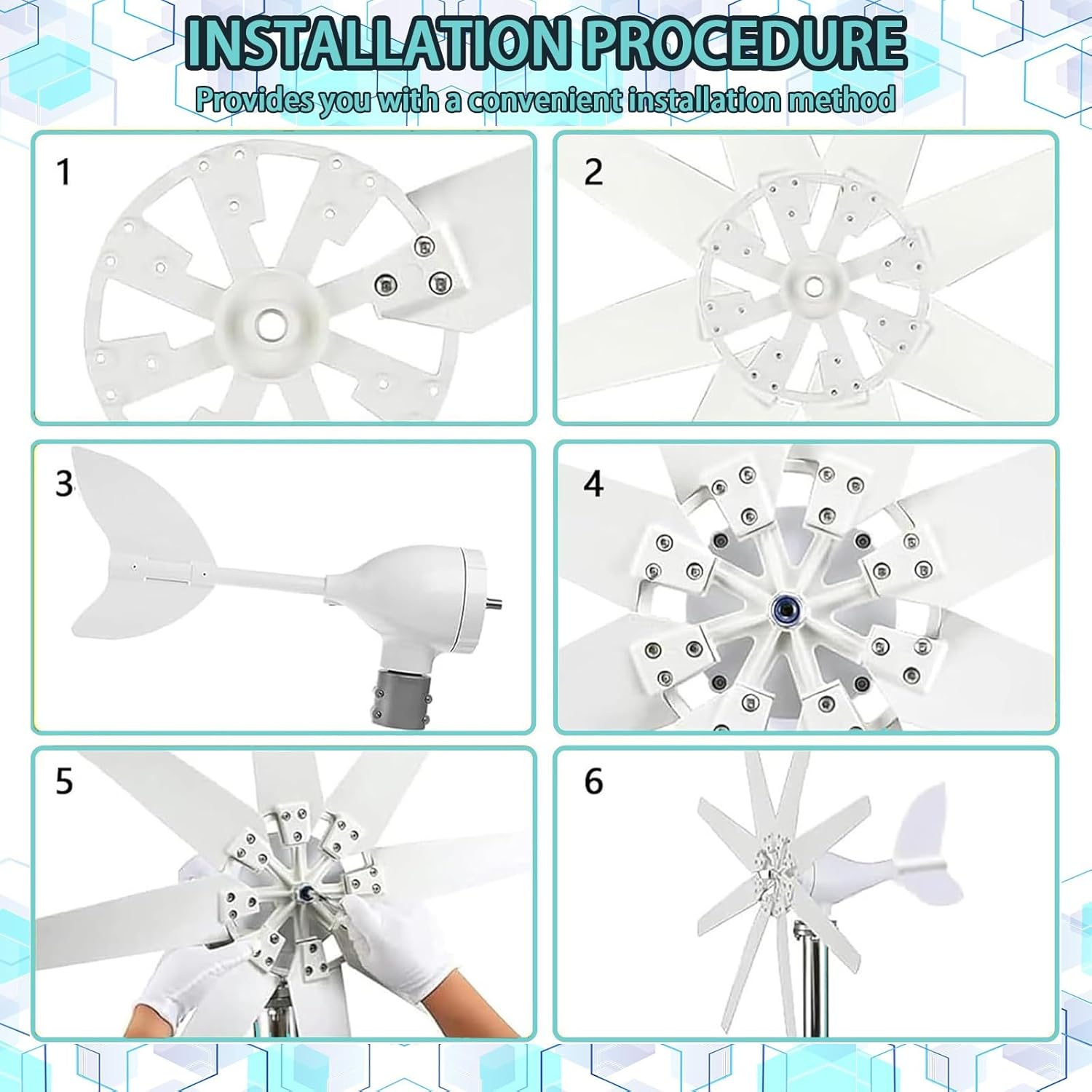 INSTALLATION PROCEDURE

Provides you with a convenient installation method

1

2

3

4

5

6