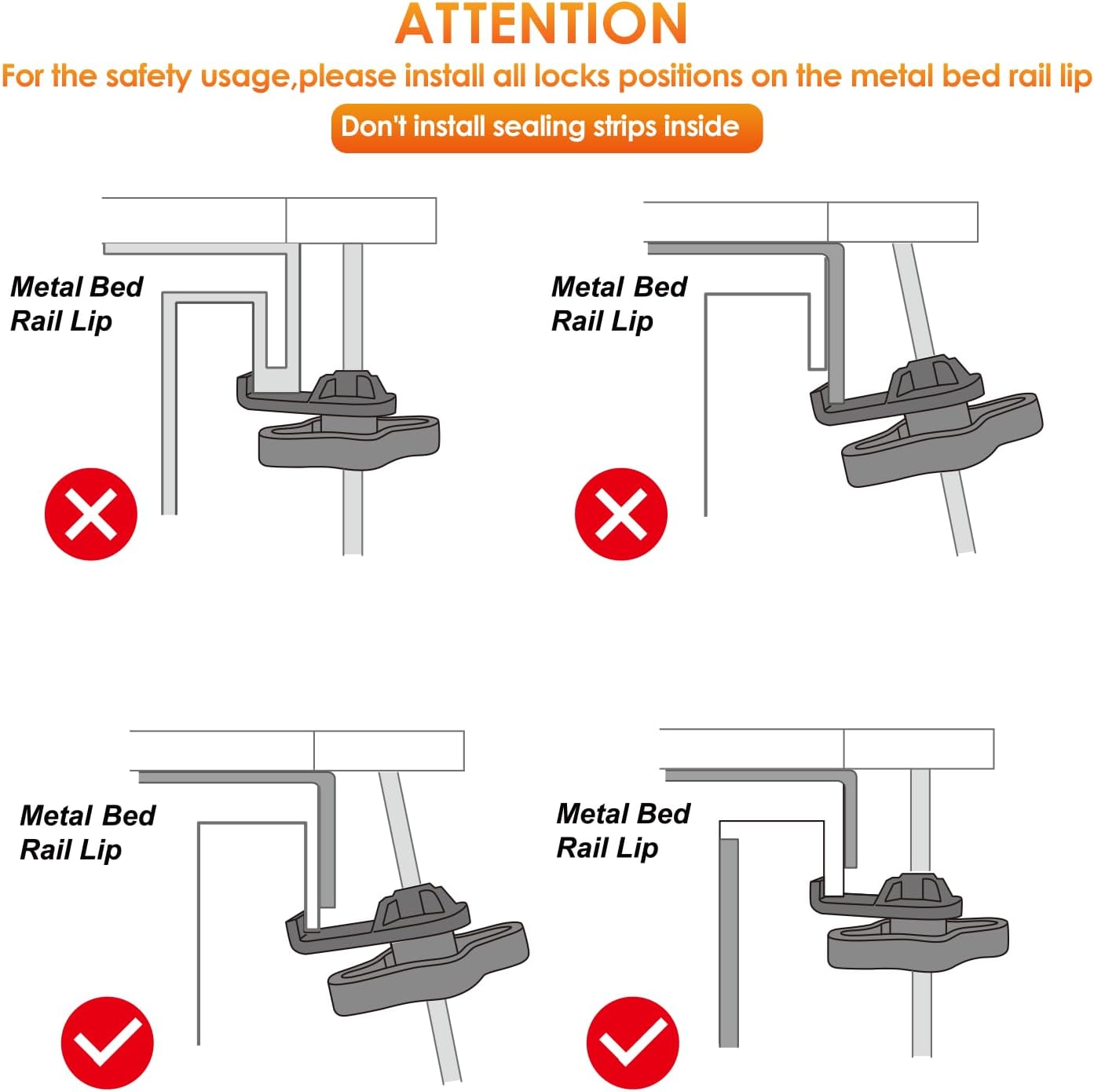 ATTENTION

For the safety usage,please install all locks positions on the metal bed rail lip

Don't install sealing strips inside

Metal Bed Rail Lip

Metal Bed Rail Lip

Metal Bed Rail Lip

Metal Bed Rail Lip