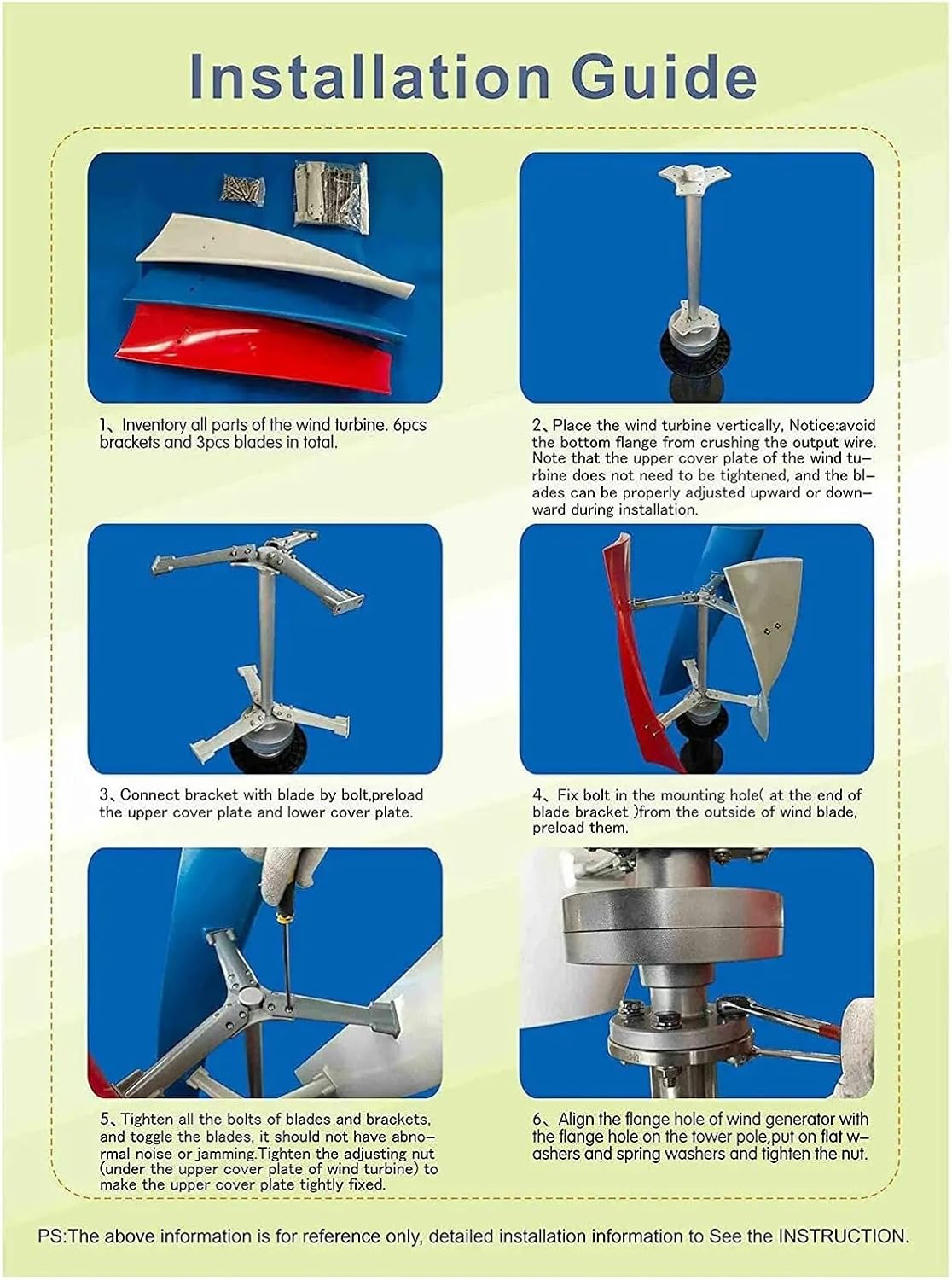 Installation Guide

1、Inventory all parts of the wind turbine. 6pcs brackets and 3pcs blades in total.

2、Place the wind turbine vertically, Notice:avoid the bottom flange from crushing the output wire. Note that the upper cover plate of the wind turbine does not need to be tightened, and the blades can be properly adjusted upward or downward during installation.

3、Connect bracket with blade by bolt,preload the upper cover plate and lower cover plate.

4、Fix bolt in the mounting hole( at the end of blade bracket )from the outside of wind blade, preload them.

5、Tighten all the bolts of blades and brackets, and toggle the blades, it should not have abnormal noise or jamming.Tighten the adjusting nut (under the upper cover plate of wind turbine) to make the upper cover plate tightly fixed.

6、Align the flange hole of wind generator with the flange hole on the tower pole,put on flat washers and spring washers and tighten the nut.

PS:The above information is for reference only, detailed installation information to See the INSTRUCTION.