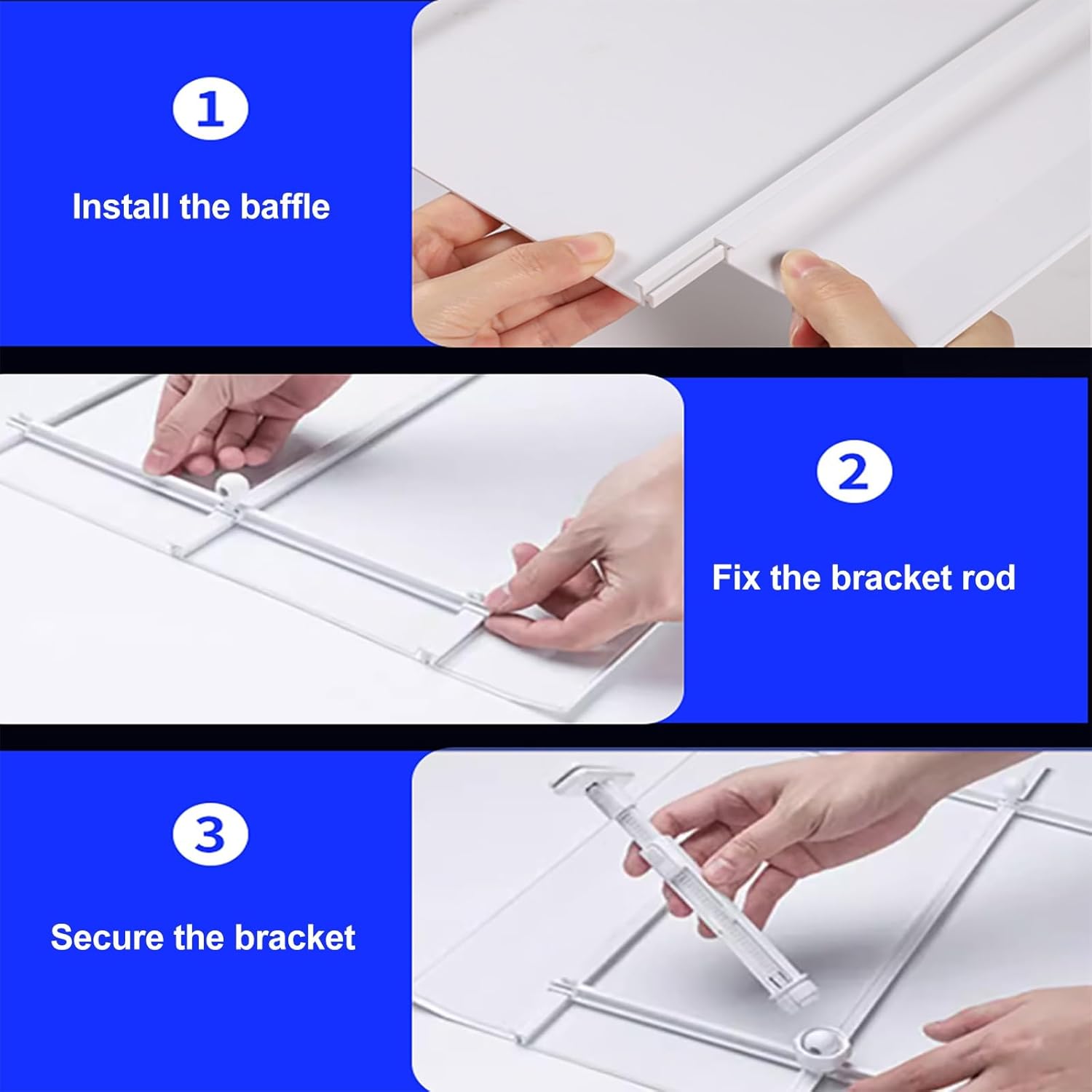 1

Install the baffle

2

Fix the bracket rod

3

Secure the bracket