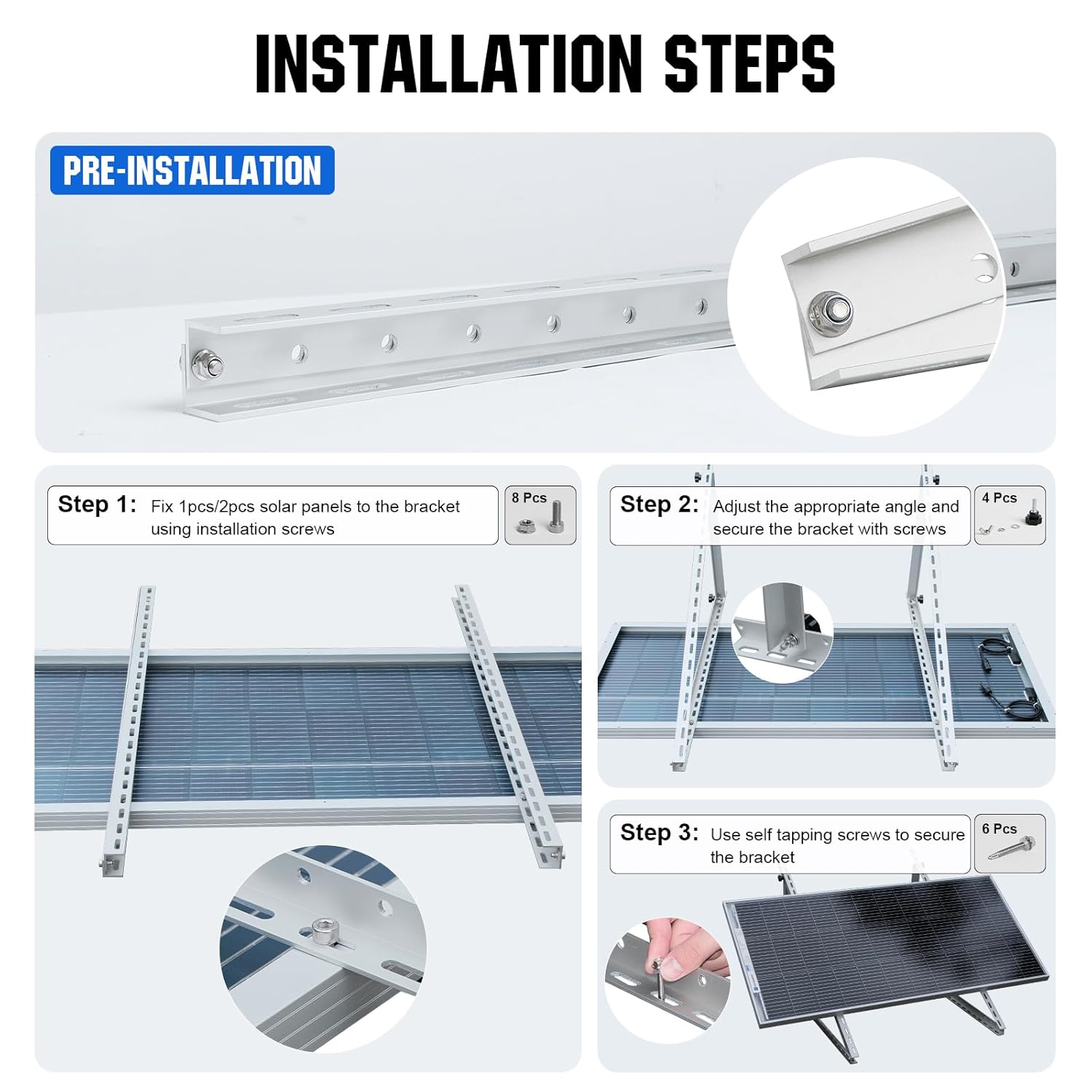 INSTALLATION STEPS

PRE-INSTALLATION

Step 1: Fix 1pcs/2pcs solar panels to the bracket using installation screws

8 Pcs

Step 2: Adjust the appropriate angle and secure the bracket with screws

4 Pcs

Step 3: Use self tapping screws to secure the bracket

6 Pcs