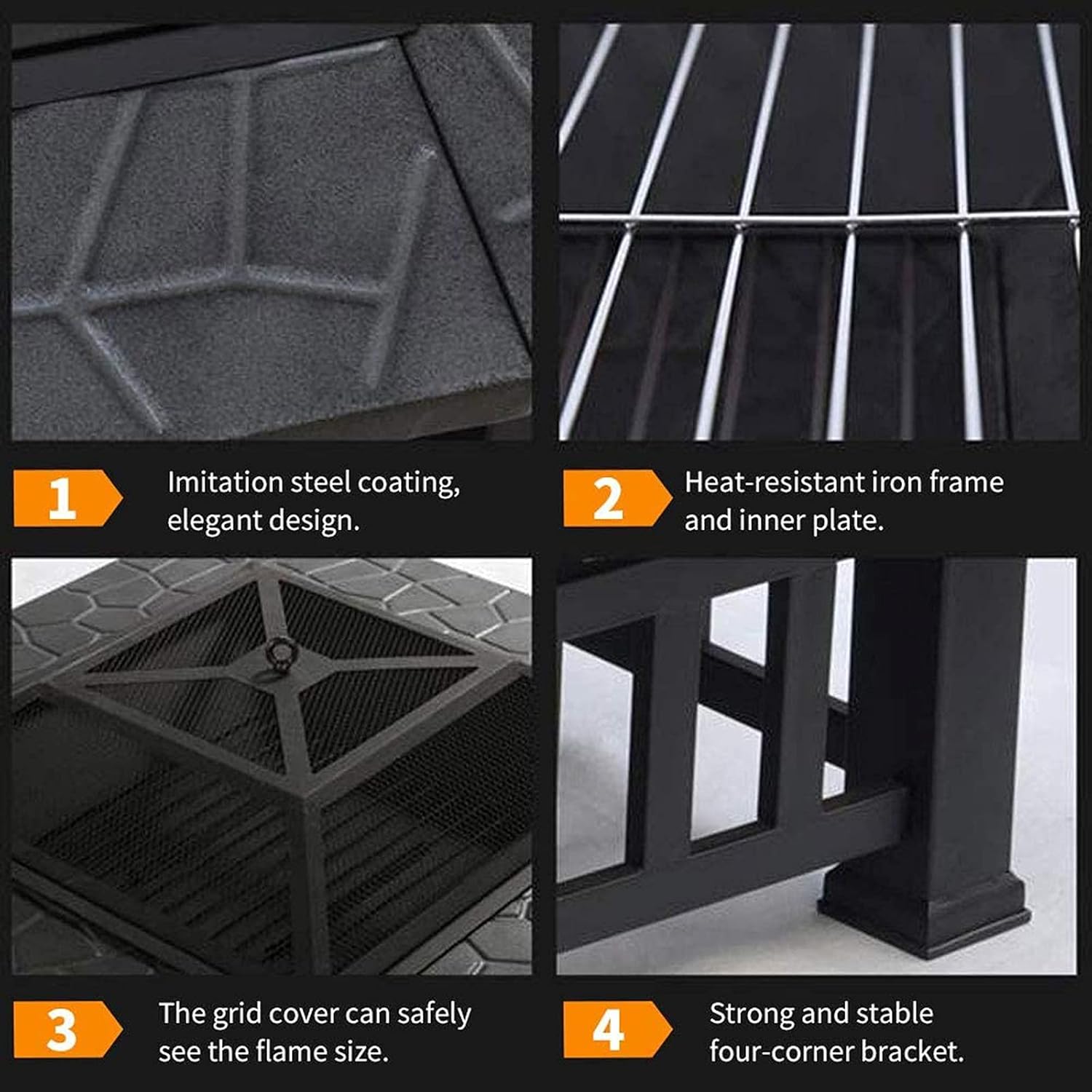 1 Imitation steel coating, elegant design.

2 Heat-resistant iron frame and inner plate.

3 The grid cover can safely see the flame size.

4 Strong and stable four-corner bracket.