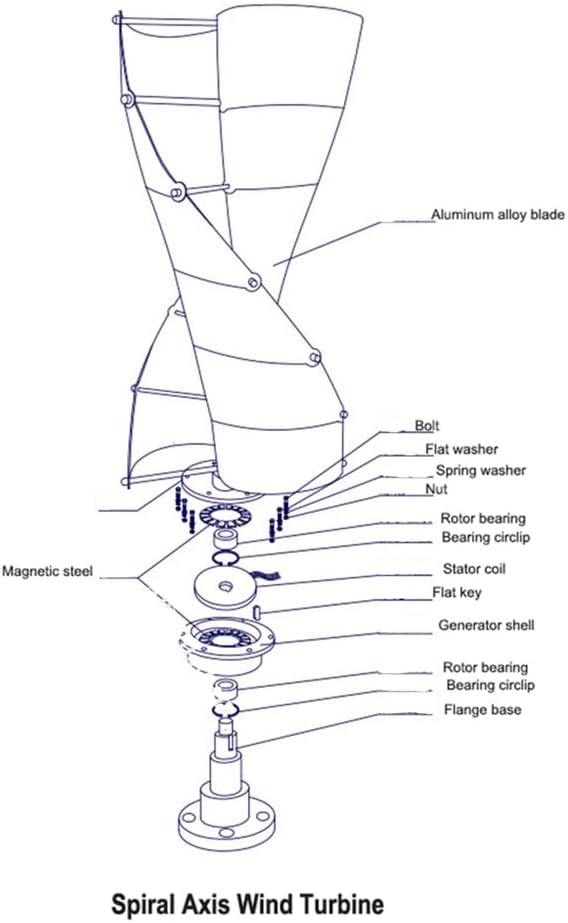 Aluminum alloy blade

Bolt

Flat washer

Spring washer

Nut

Rotor bearing

Bearing circlip

Magnetic steel

Stator coil

Flat key

Generator shell

Rotor bearing

Bearing circlip

Flange base

Spiral Axis Wind Turbine