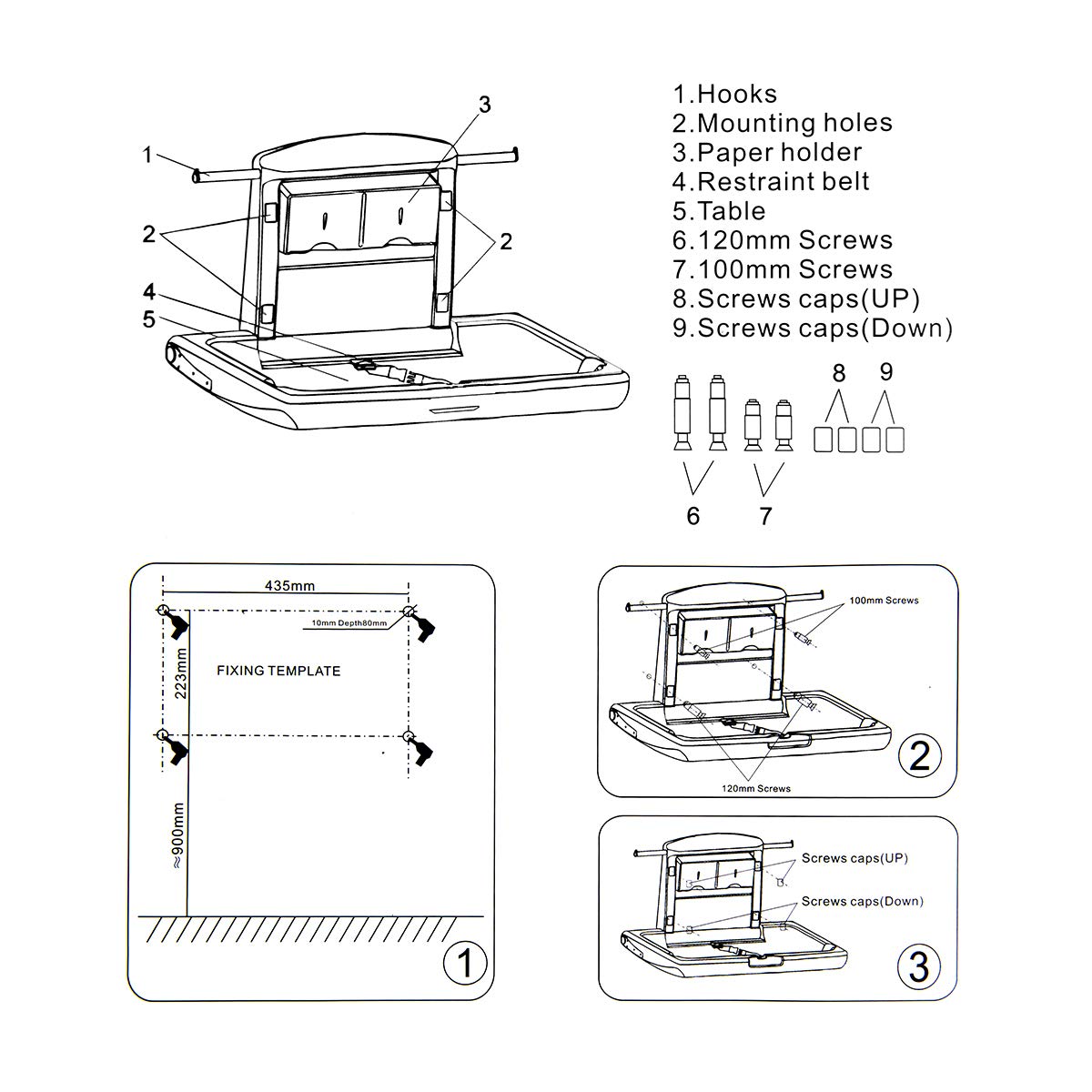 1
3
2
2
4
5

1.Hooks
2.Mounting holes
3.Paper holder
4.Restraint belt
5.Table
6.120mm Screws
7.100mm Screws
8.Screws caps(UP)
9.Screws caps(Down)

8 9

6 7

435mm
10mm Depth80mm
223mm
FIXING TEMPLATE
≈900mm
1

100mm Screws
120mm Screws
2

Screws caps(UP)
Screws caps(Down)
3