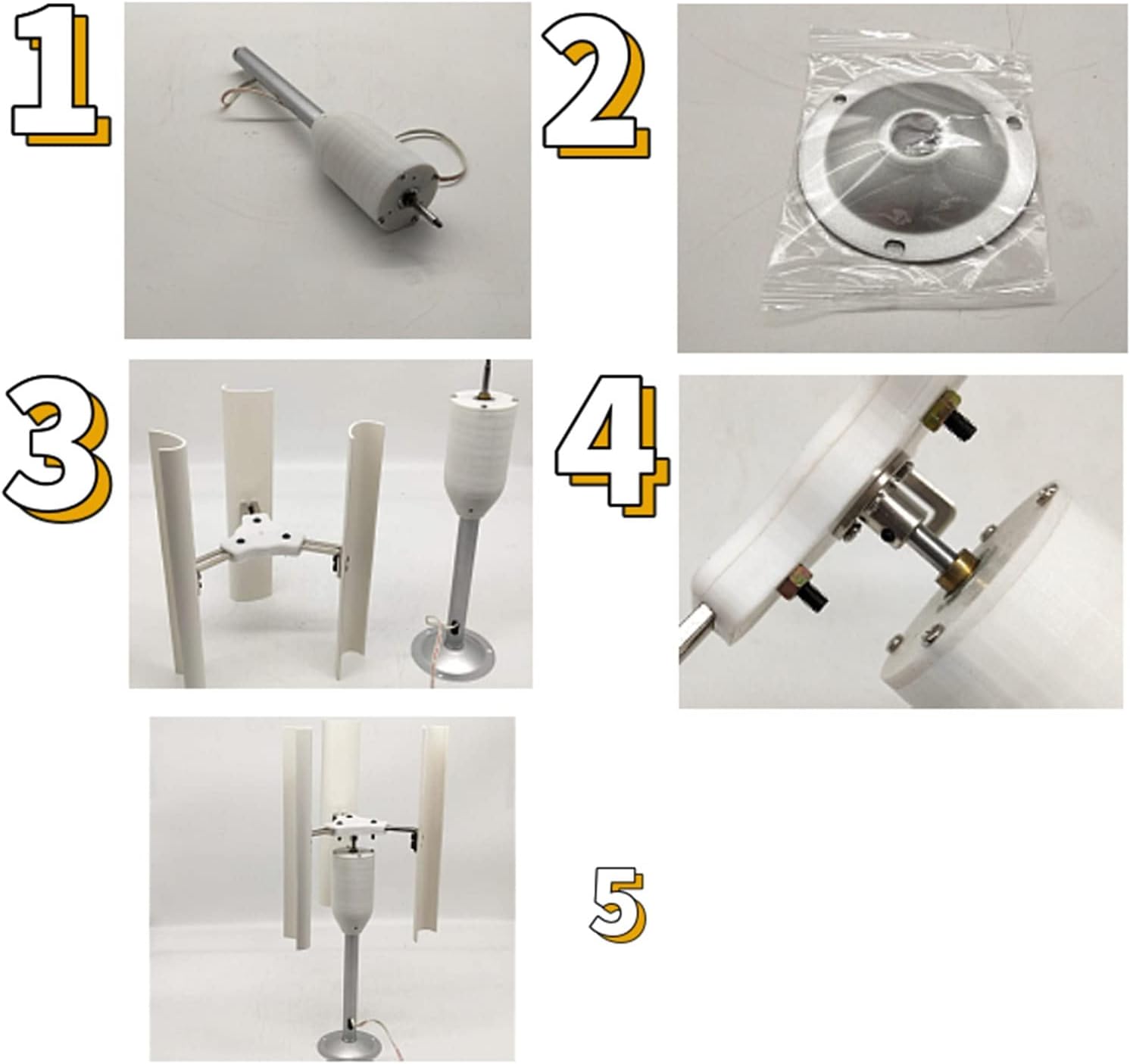 1

2

3

4

5