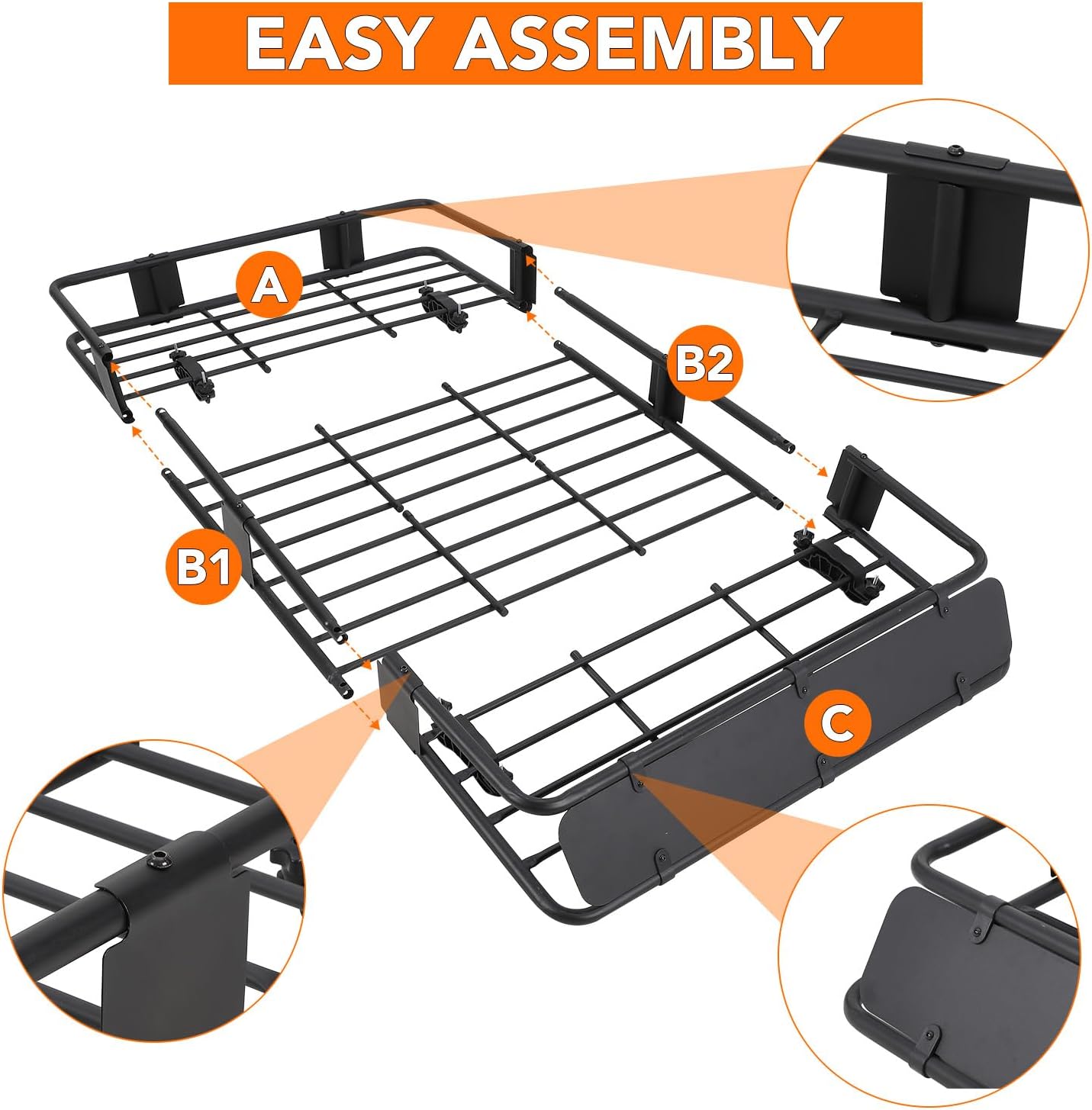 EASY ASSEMBLY

A

B2

B1

C