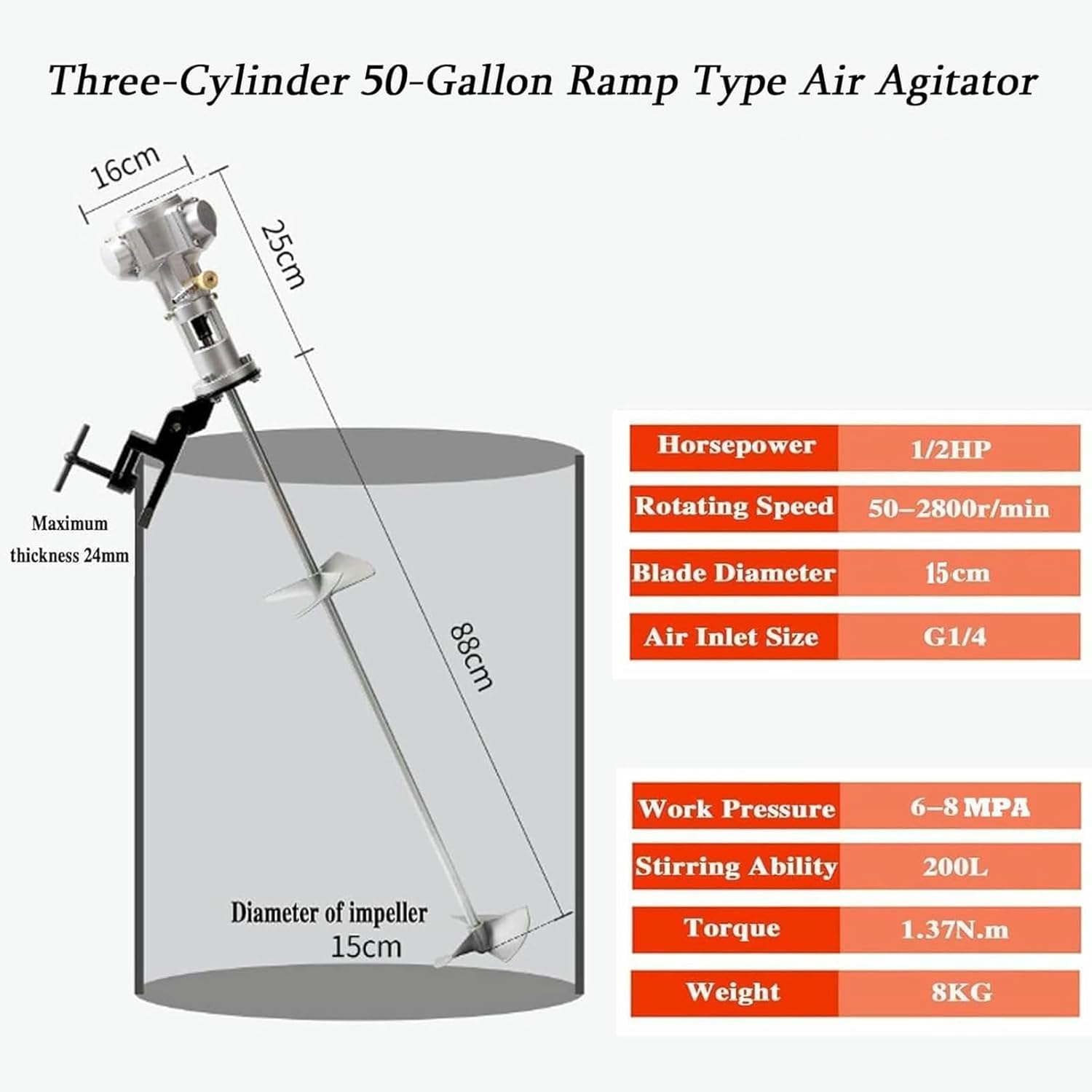 Three-Cylinder 50-Gallon Ramp Type Air Agitator

16cm

25cm

88cm

Maximum thickness 24mm

Diameter of impeller
15cm

| Horsepower | 1/2HP |
|---|---|
| Rotating Speed | 50–2800r/min |
| Blade Diameter | 15cm |
| Air Inlet Size | G1/4 |

| Work Pressure | 6–8 MPA |
|---|---|
| Stirring Ability | 200L |
| Torque | 1.37N.m |
| Weight | 8KG |