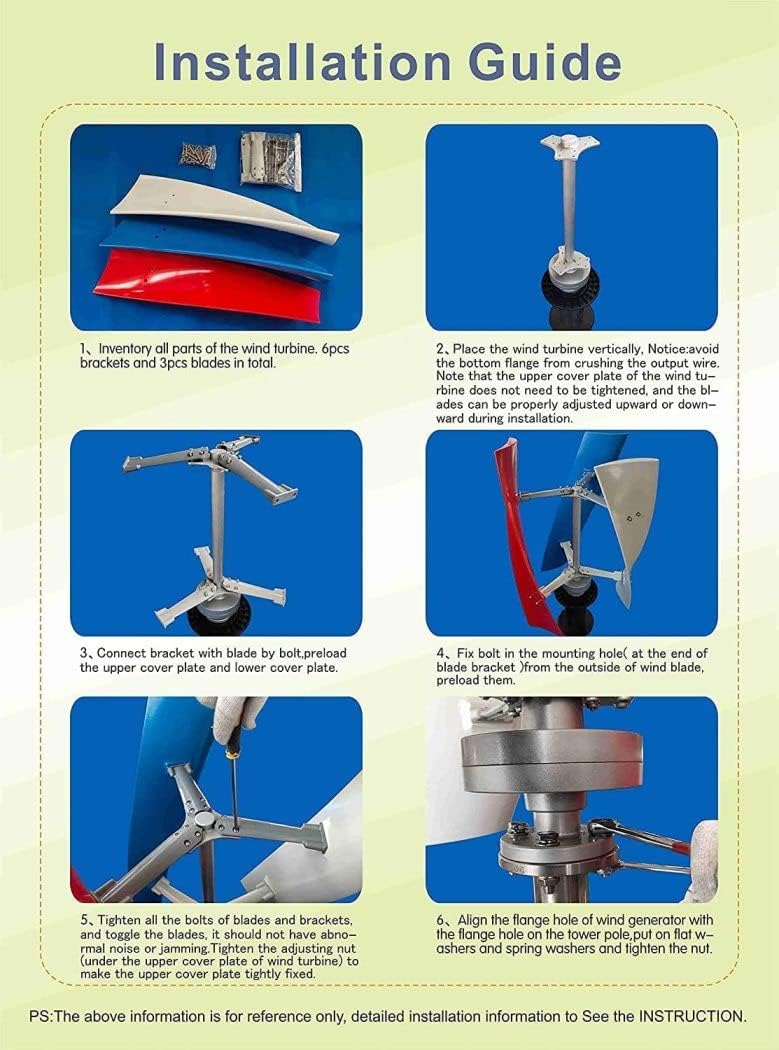 Installation Guide

1、Inventory all parts of the wind turbine. 6pcs brackets and 3pcs blades in total.

2、Place the wind turbine vertically, Notice:avoid the bottom flange from crushing the output wire. Note that the upper cover plate of the wind turbine does not need to be tightened, and the blades can be properly adjusted upward or downward during installation.

3、Connect bracket with blade by bolt,preload the upper cover plate and lower cover plate.

4、Fix bolt in the mounting hole( at the end of blade bracket )from the outside of wind blade, preload them.

5、Tighten all the bolts of blades and brackets, and toggle the blades, it should not have abnormal noise or jamming.Tighten the adjusting nut (under the upper cover plate of wind turbine) to make the upper cover plate tightly fixed.

6、Align the flange hole of wind generator with the flange hole on the tower pole,put on flat washers and spring washers and tighten the nut.

PS:The above information is for reference only, detailed installation information to See the INSTRUCTION.