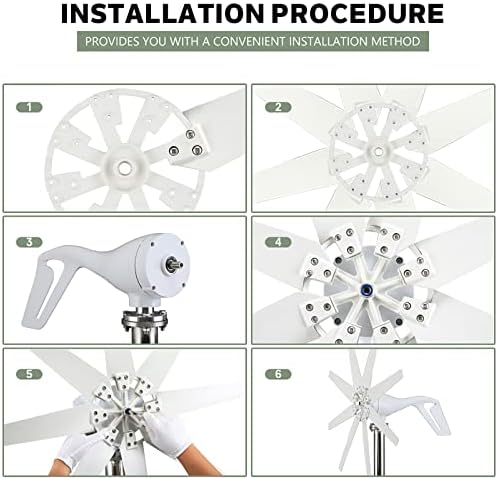 INSTALLATION PROCEDURE

PROVIDES YOU WITH A CONVENIENT INSTALLATION METHOD

1

2

3

4

5

6