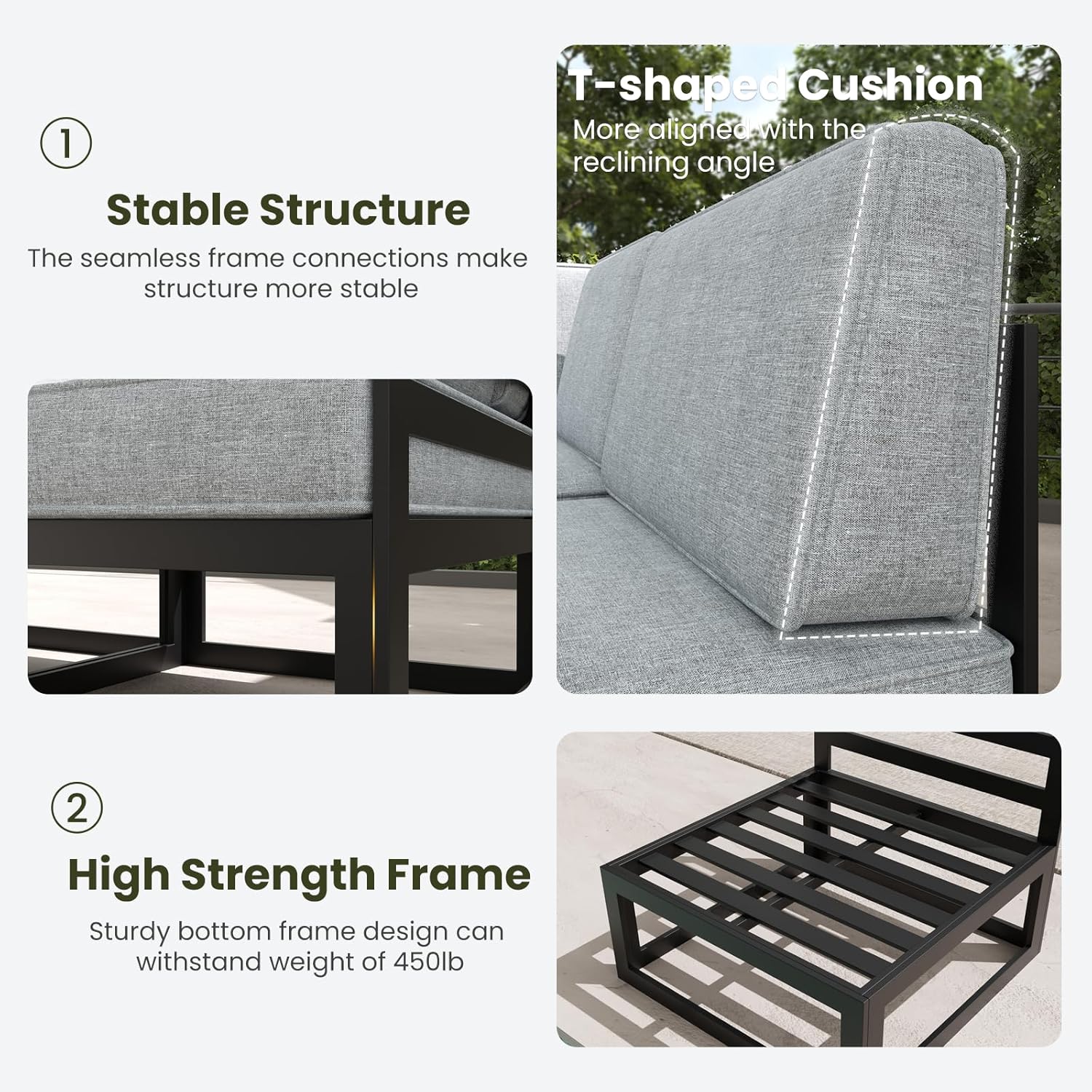 ①

Stable Structure

The seamless frame connections make structure more stable

T-shaped Cushion

More aligned with the reclining angle

②

High Strength Frame

Sturdy bottom frame design can withstand weight of 450lb