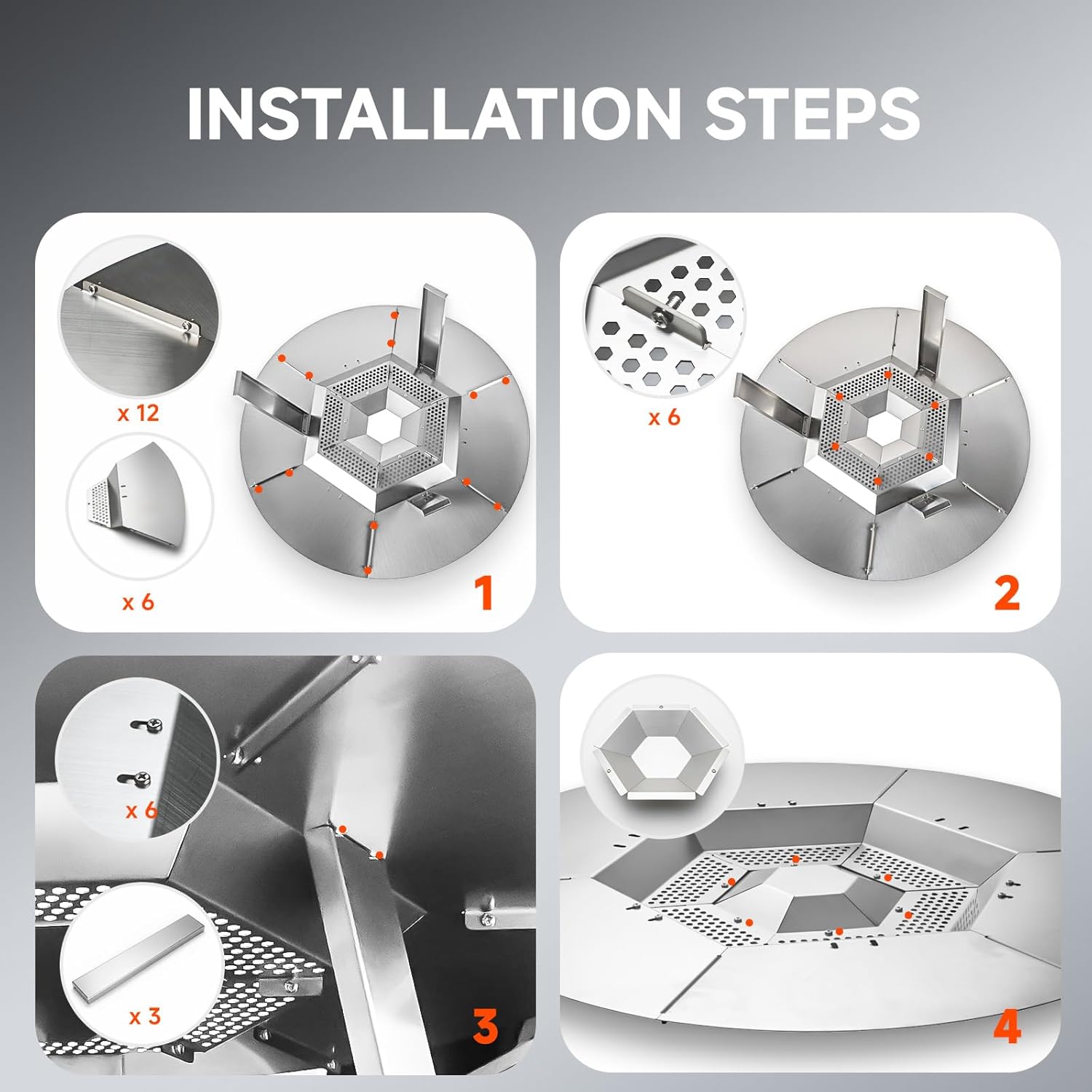 INSTALLATION STEPS

x 12

x 6

1

x 6

2

x 6

x 3

3

4