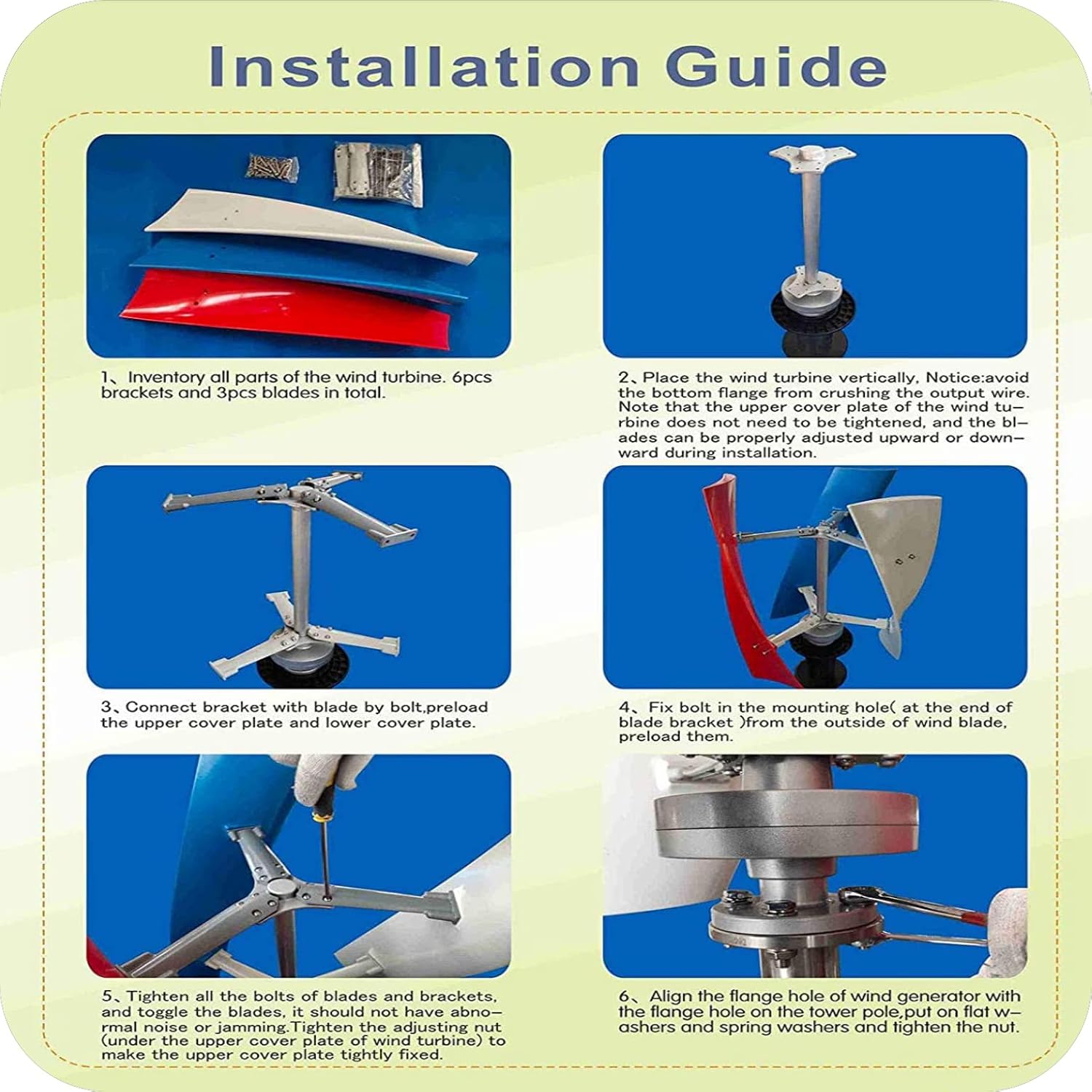 Installation Guide

1、Inventory all parts of the wind turbine. 6pcs brackets and 3pcs blades in total.

2、Place the wind turbine vertically, Notice:avoid the bottom flange from crushing the output wire. Note that the upper cover plate of the wind turbine does not need to be tightened, and the blades can be properly adjusted upward or downward during installation.

3、Connect bracket with blade by bolt,preload the upper cover plate and lower cover plate.

4、Fix bolt in the mounting hole( at the end of blade bracket )from the outside of wind blade, preload them.

5、Tighten all the bolts of blades and brackets, and toggle the blades, it should not have abnormal noise or jamming.Tighten the adjusting nut (under the upper cover plate of wind turbine) to make the upper cover plate tightly fixed.

6、Align the flange hole of wind generator with the flange hole on the tower pole,put on flat washers and spring washers and tighten the nut.