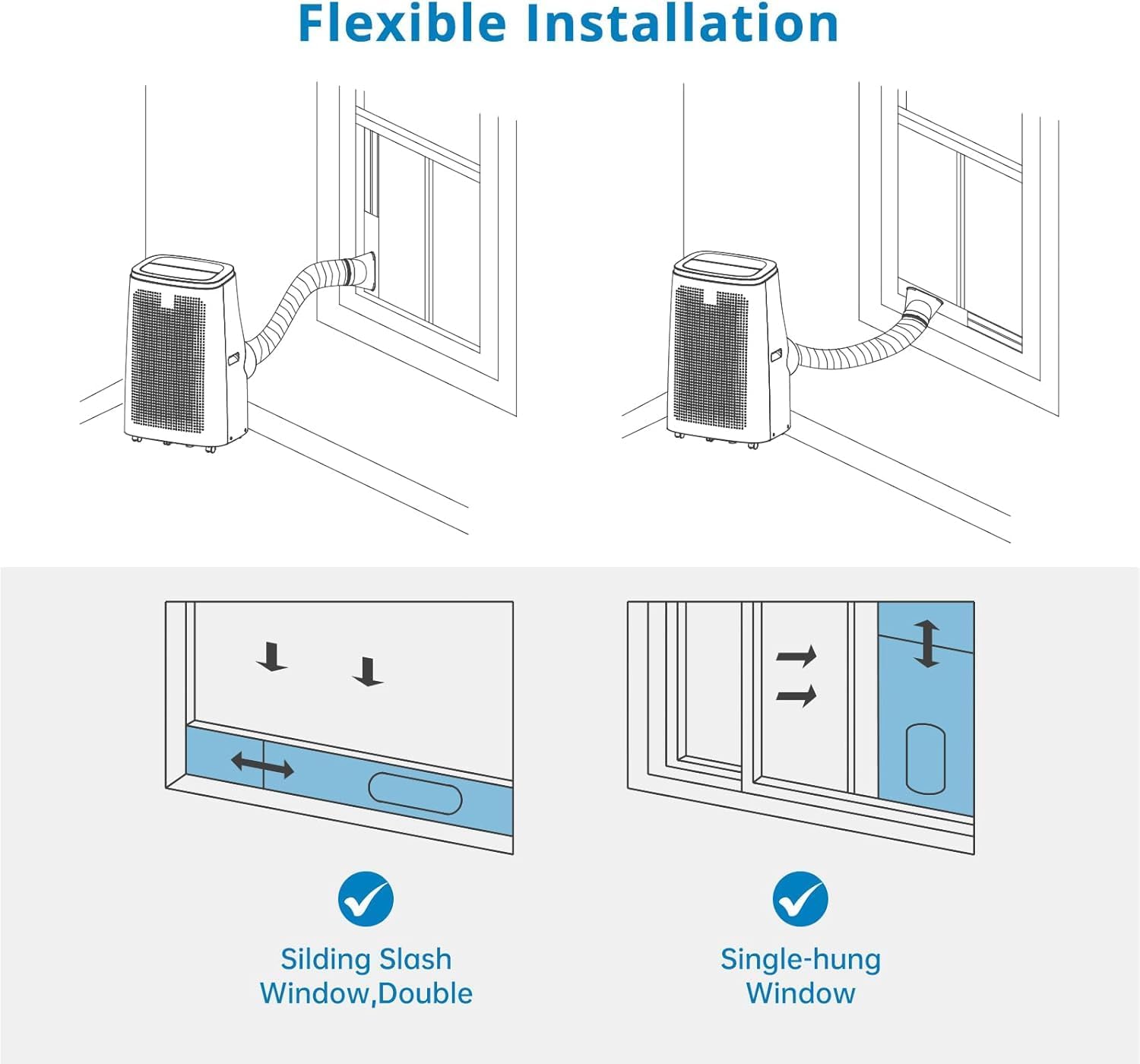 Flexible Installation

Silding Slash Window,Double

Single-hung Window