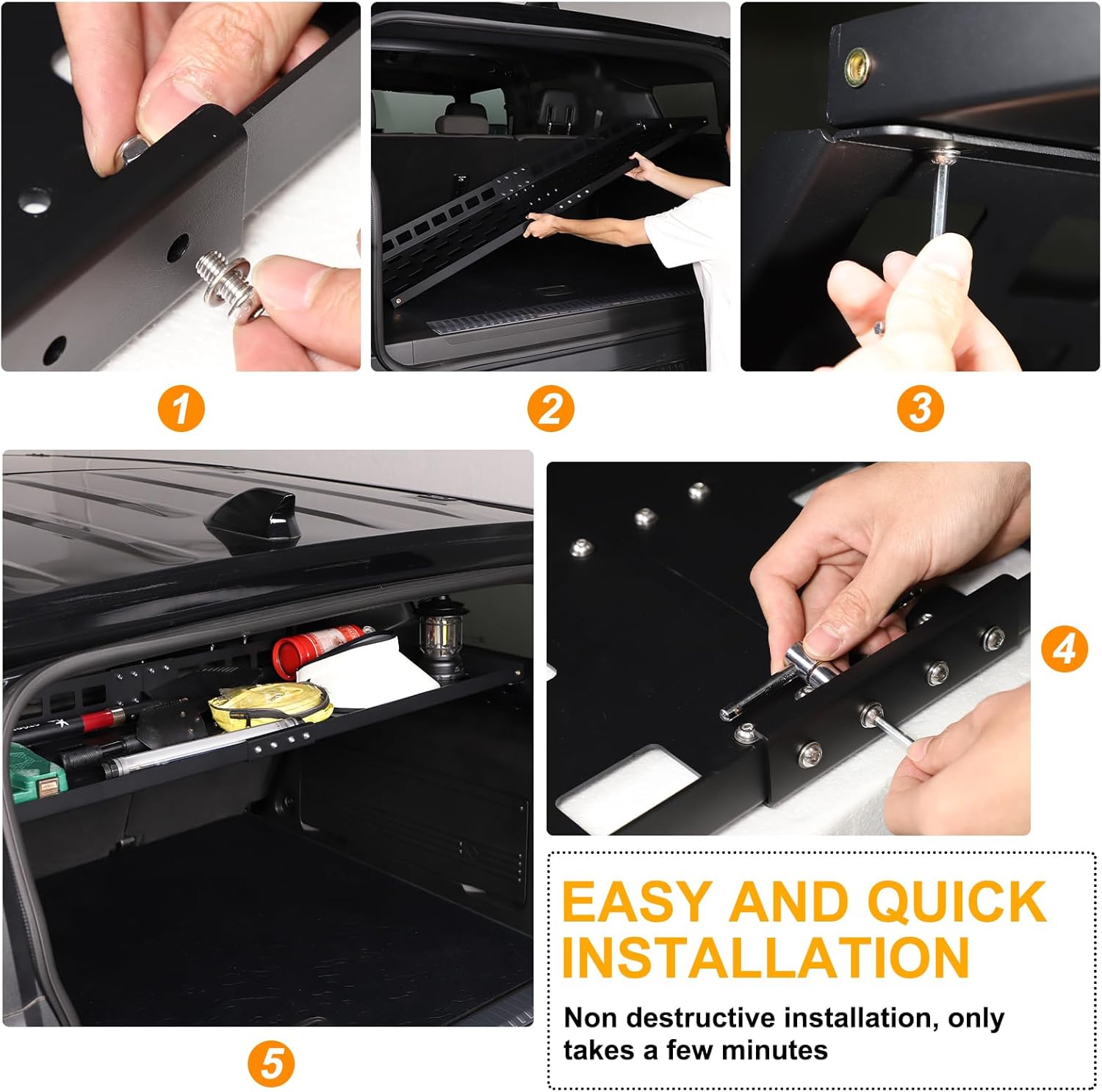 1

2

3

4

5

EASY AND QUICK INSTALLATION

Non destructive installation, only takes a few minutes