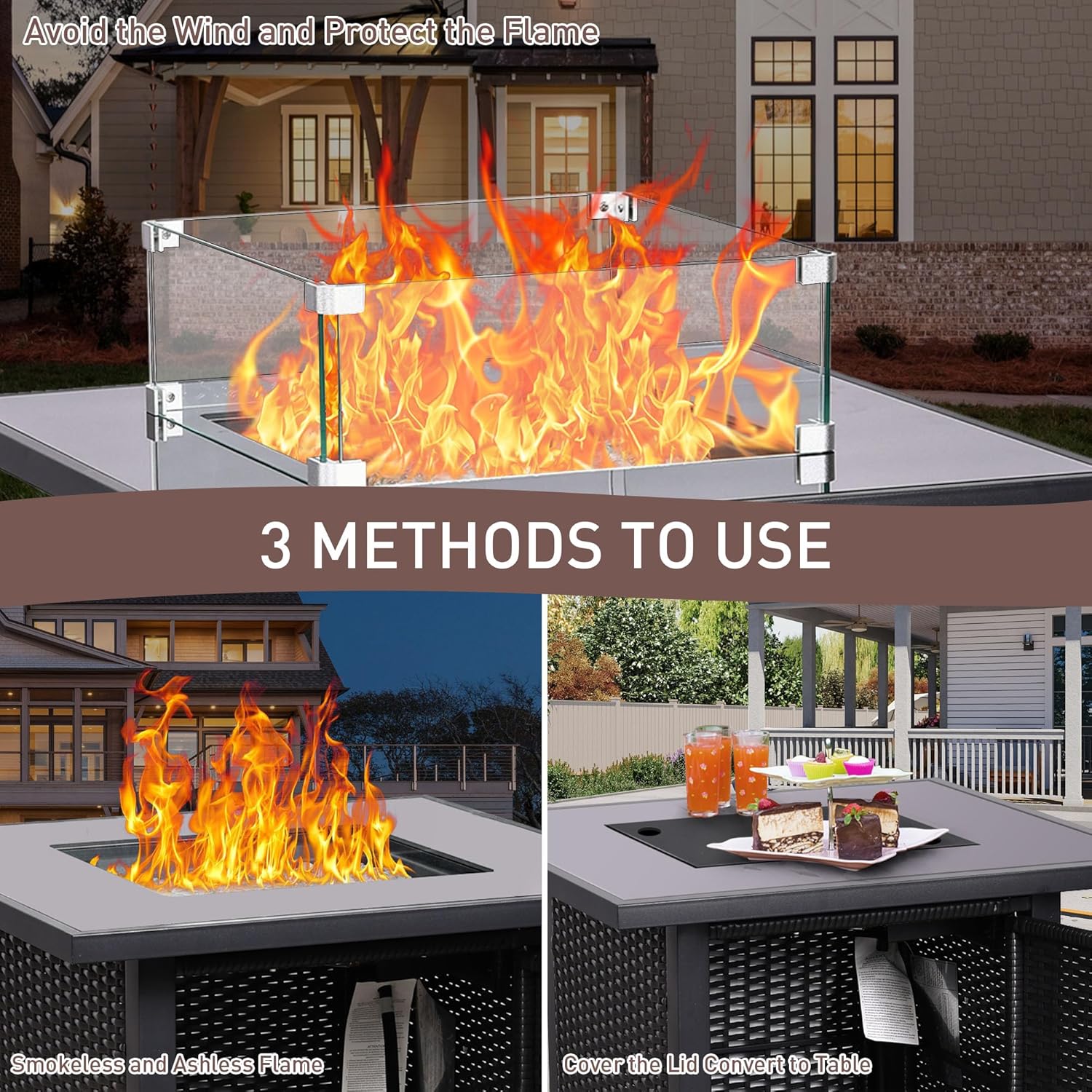 Avoid the Wind and Protect the Flame

3 METHODS TO USE

Smokeless and Ashless Flame

Cover the Lid Convert to Table