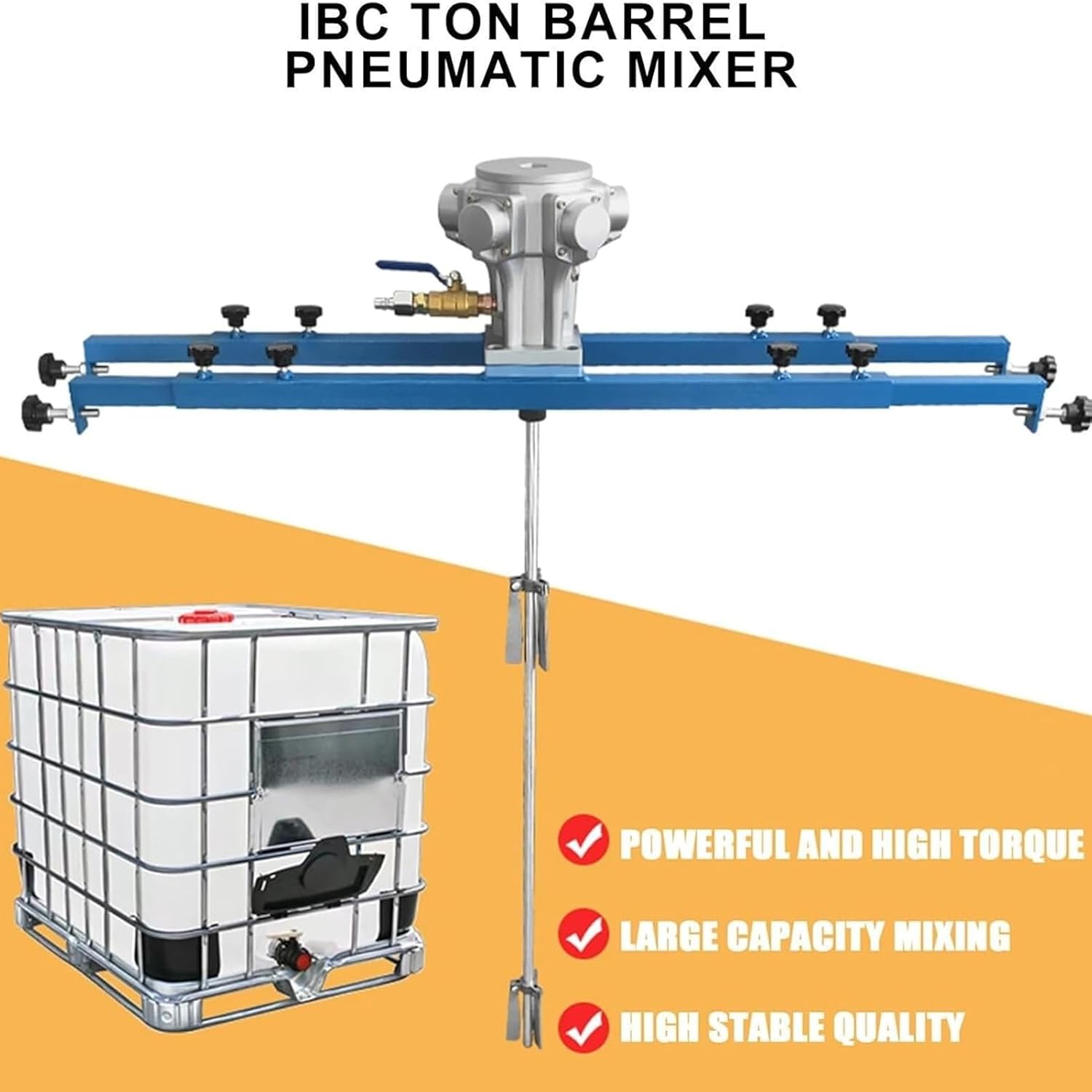 IBC TON BARREL
PNEUMATIC MIXER

POWERFUL AND HIGH TORQUE

LARGE CAPACITY MIXING

HIGH STABLE QUALITY