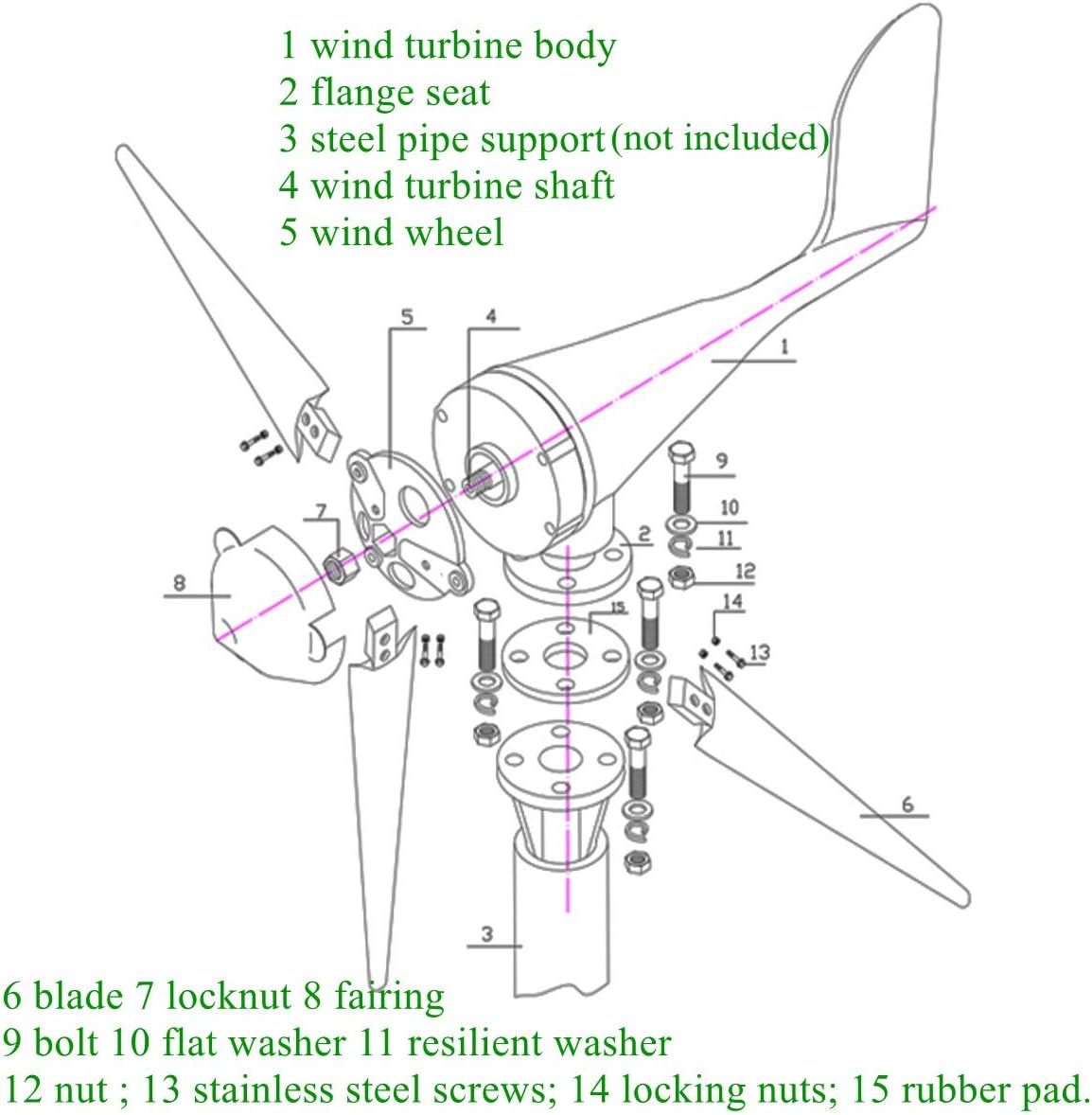 1 wind turbine body
2 flange seat
3 steel pipe support (not included)
4 wind turbine shaft
5 wind wheel

5
4
1
9
10
11
2
12
7
8
15
14
13
6
3

6 blade 7 locknut 8 fairing
9 bolt 10 flat washer 11 resilient washer
12 nut ; 13 stainless steel screws; 14 locking nuts; 15 rubber pad.