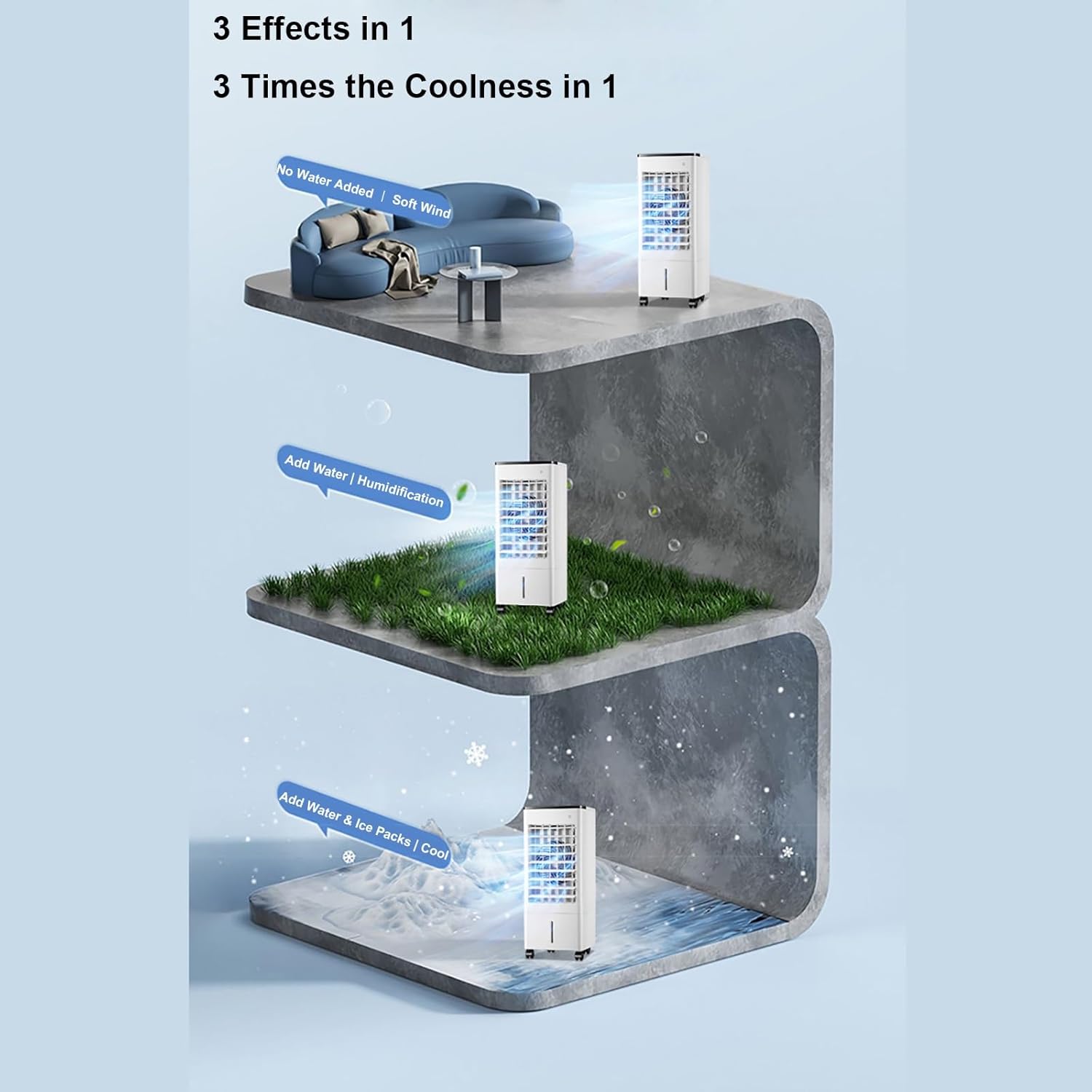 3 Effects in 1

3 Times the Coolness in 1

No Water Added | Soft Wind

Add Water | Humidification

Add Water & Ice Packs | Cool