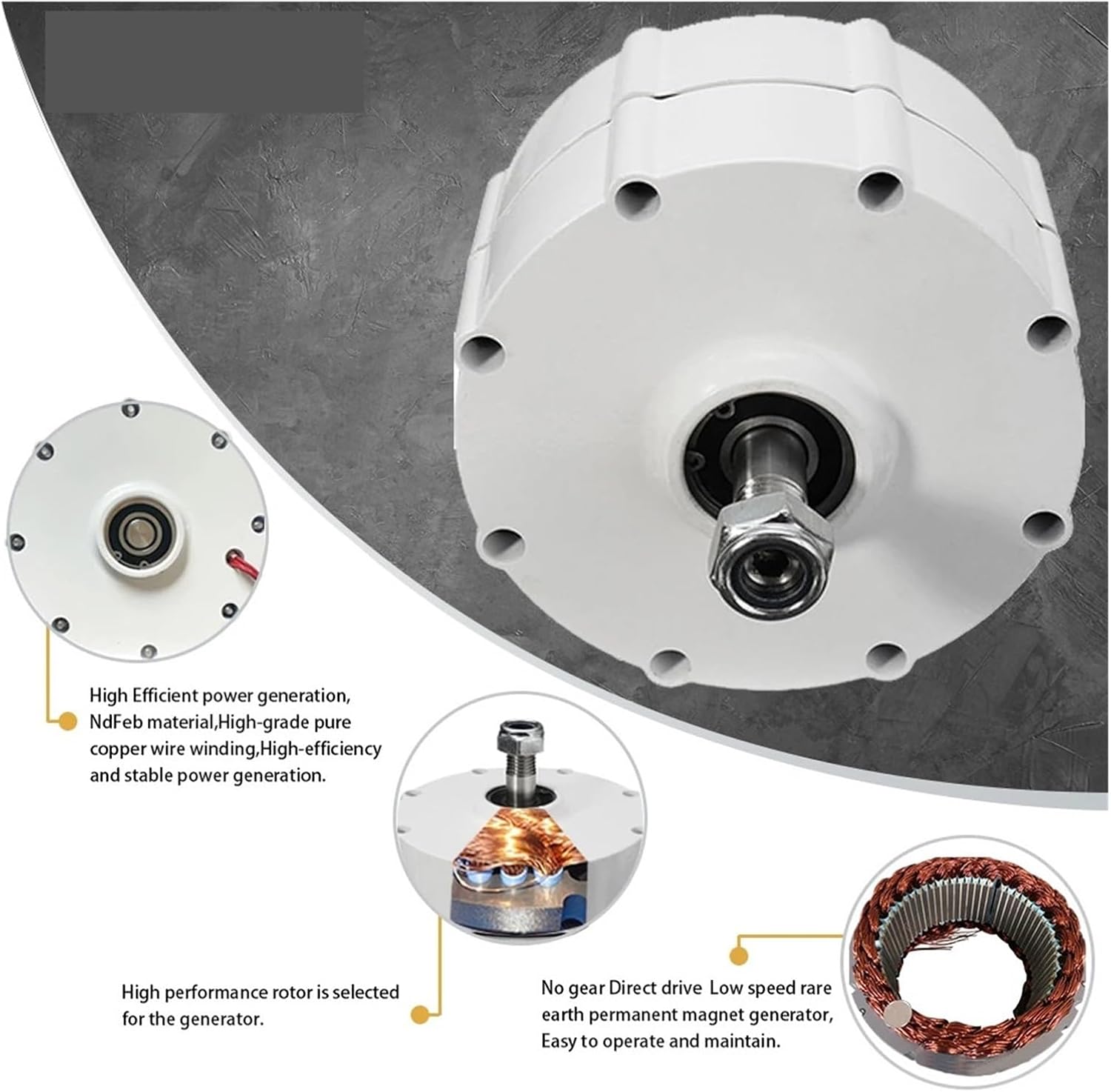 High Efficient power generation, NdFeb material,High-grade pure copper wire winding,High-efficiency and stable power generation.

High performance rotor is selected for the generator.

No gear Direct drive Low speed rare earth permanent magnet generator, Easy to operate and maintain.