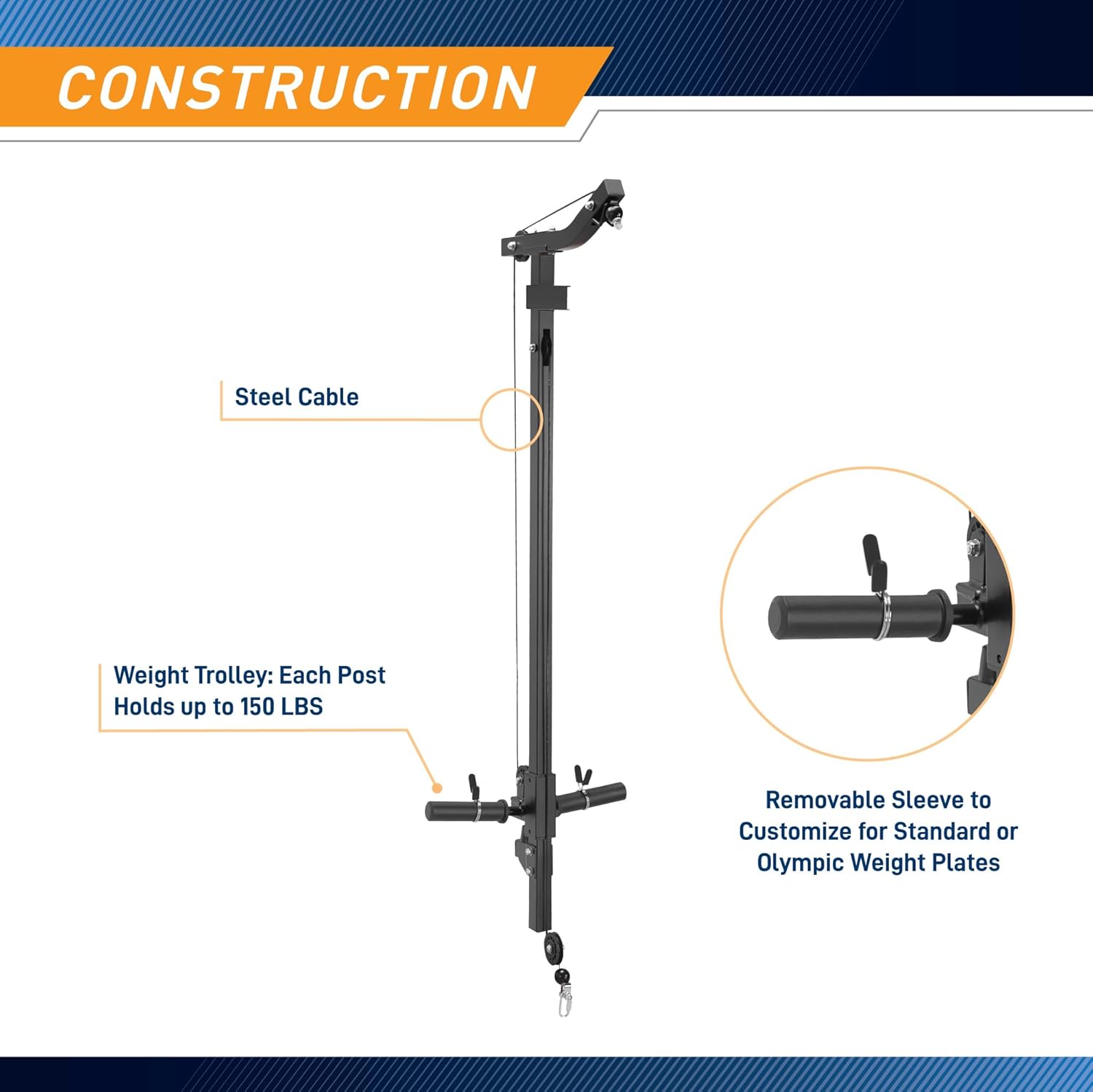 CONSTRUCTION

Steel Cable

Weight Trolley: Each Post Holds up to 150 LBS

Removable Sleeve to Customize for Standard or Olympic Weight Plates