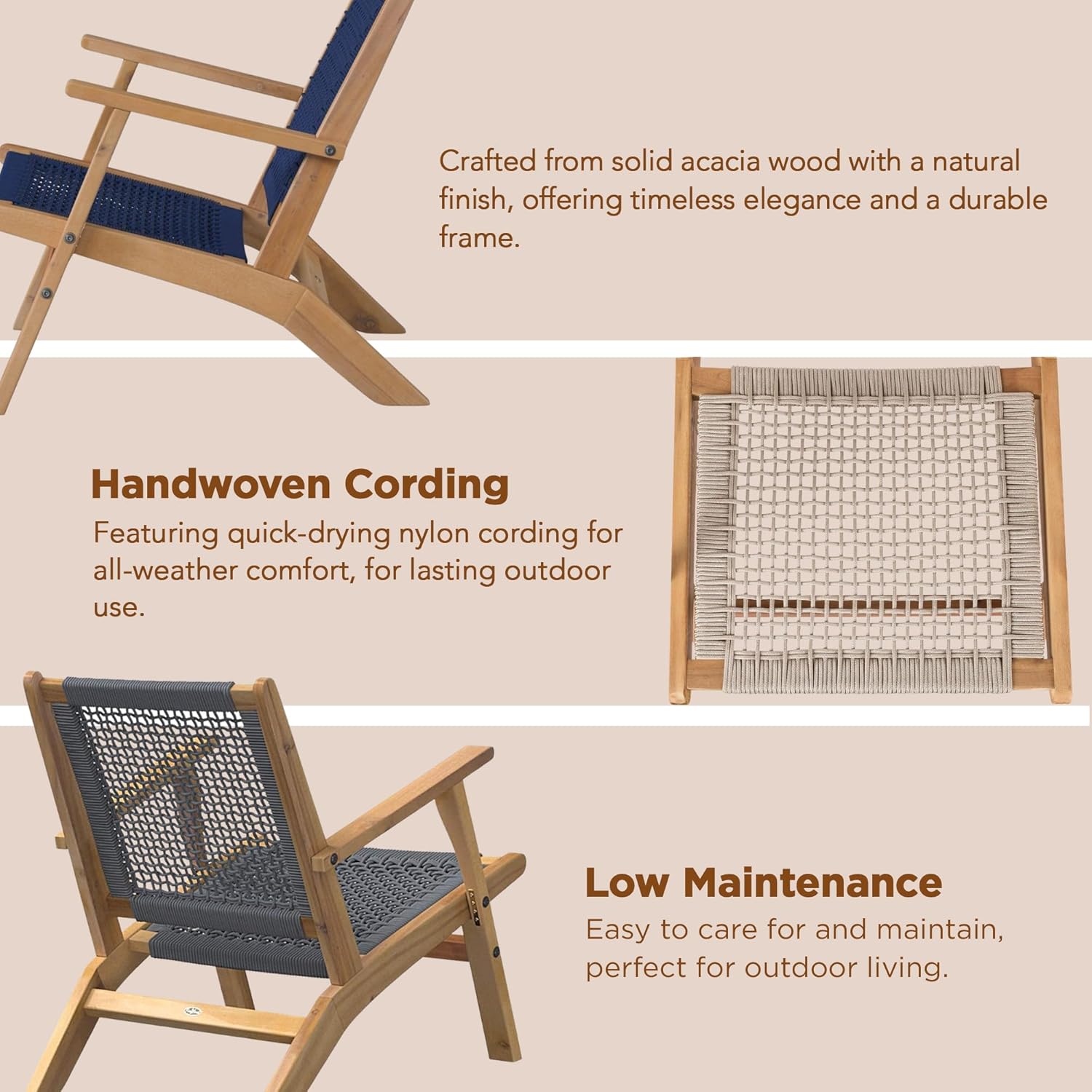 Crafted from solid acacia wood with a natural finish, offering timeless elegance and a durable frame.

Handwoven Cording

Featuring quick-drying nylon cording for all-weather comfort, for lasting outdoor use.

Low Maintenance

Easy to care for and maintain, perfect for outdoor living.