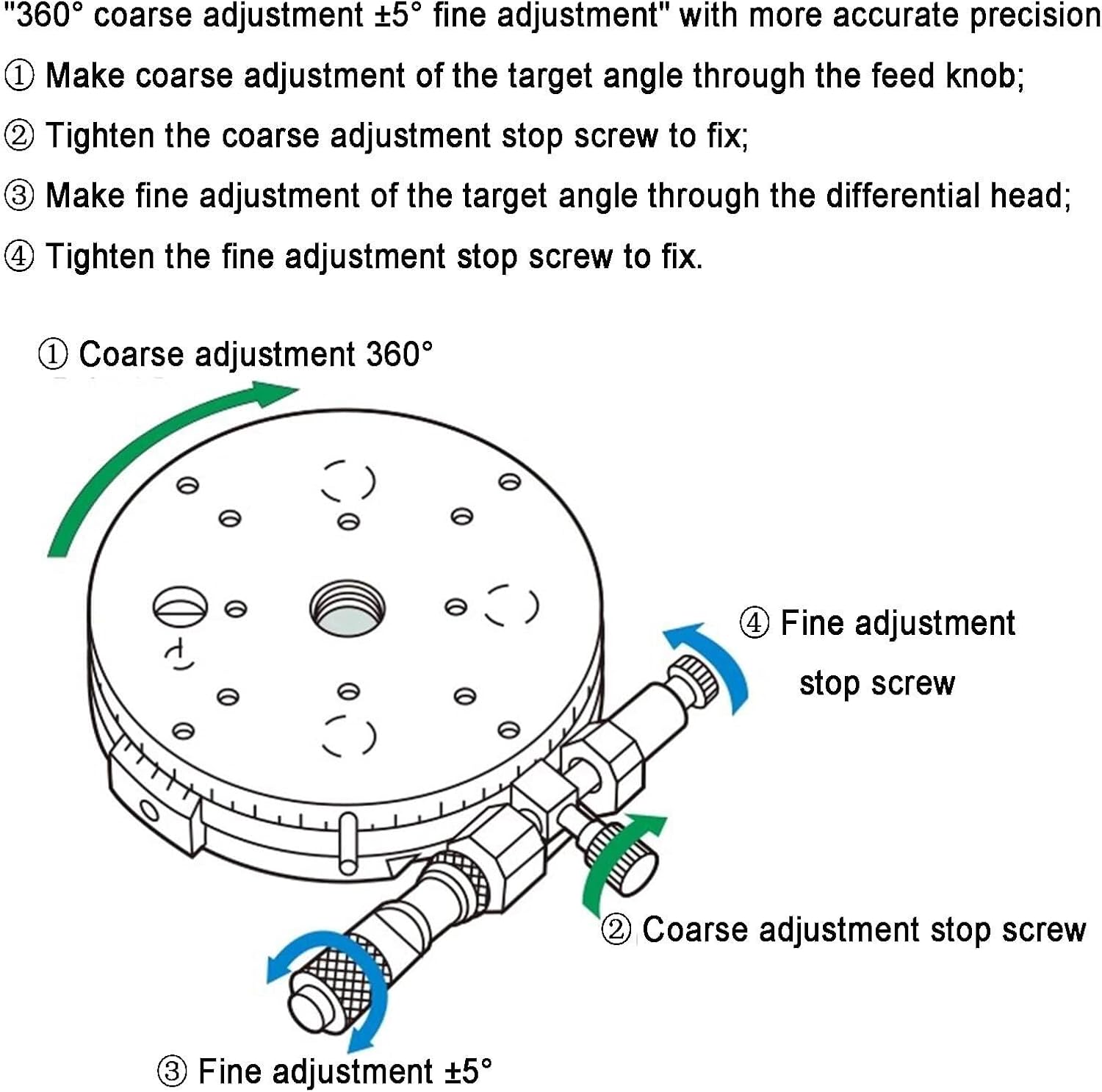 "360° coarse adjustment ±5° fine adjustment" with more accurate precision

① Make coarse adjustment of the target angle through the feed knob;

② Tighten the coarse adjustment stop screw to fix;

③ Make fine adjustment of the target angle through the differential head;

④ Tighten the fine adjustment stop screw to fix.

① Coarse adjustment 360°

④ Fine adjustment stop screw

② Coarse adjustment stop screw

③ Fine adjustment ±5°