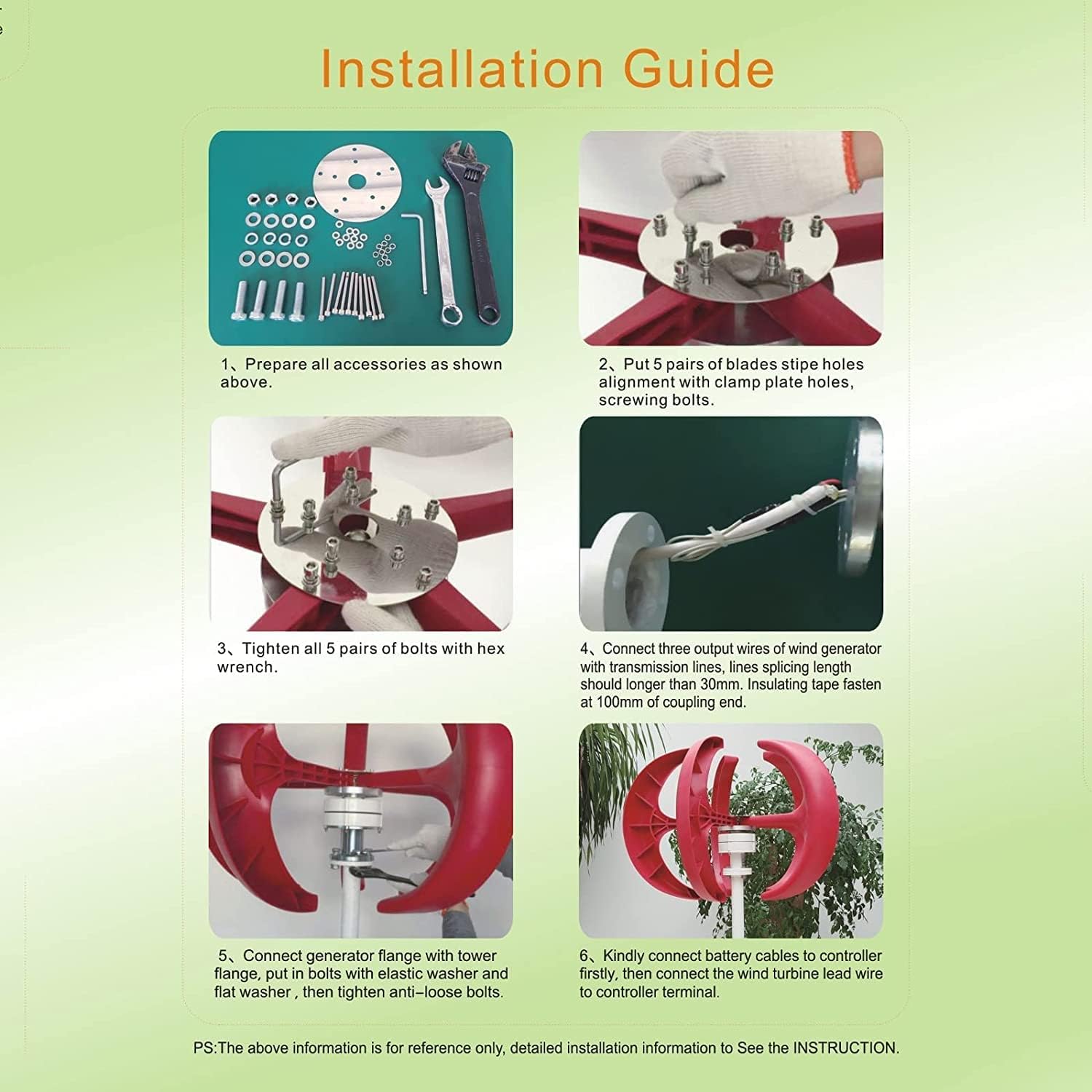 Installation Guide

1、Prepare all accessories as shown above.

2、Put 5 pairs of blades stipe holes alignment with clamp plate holes, screwing bolts.

3、Tighten all 5 pairs of bolts with hex wrench.

4、Connect three output wires of wind generator with transmission lines, lines splicing length should longer than 30mm. Insulating tape fasten at 100mm of coupling end.

5、Connect generator flange with tower flange, put in bolts with elastic washer and flat washer , then tighten anti-loose bolts.

6、Kindly connect battery cables to controller firstly, then connect the wind turbine lead wire to controller terminal.

PS:The above information is for reference only, detailed installation information to See the INSTRUCTION.