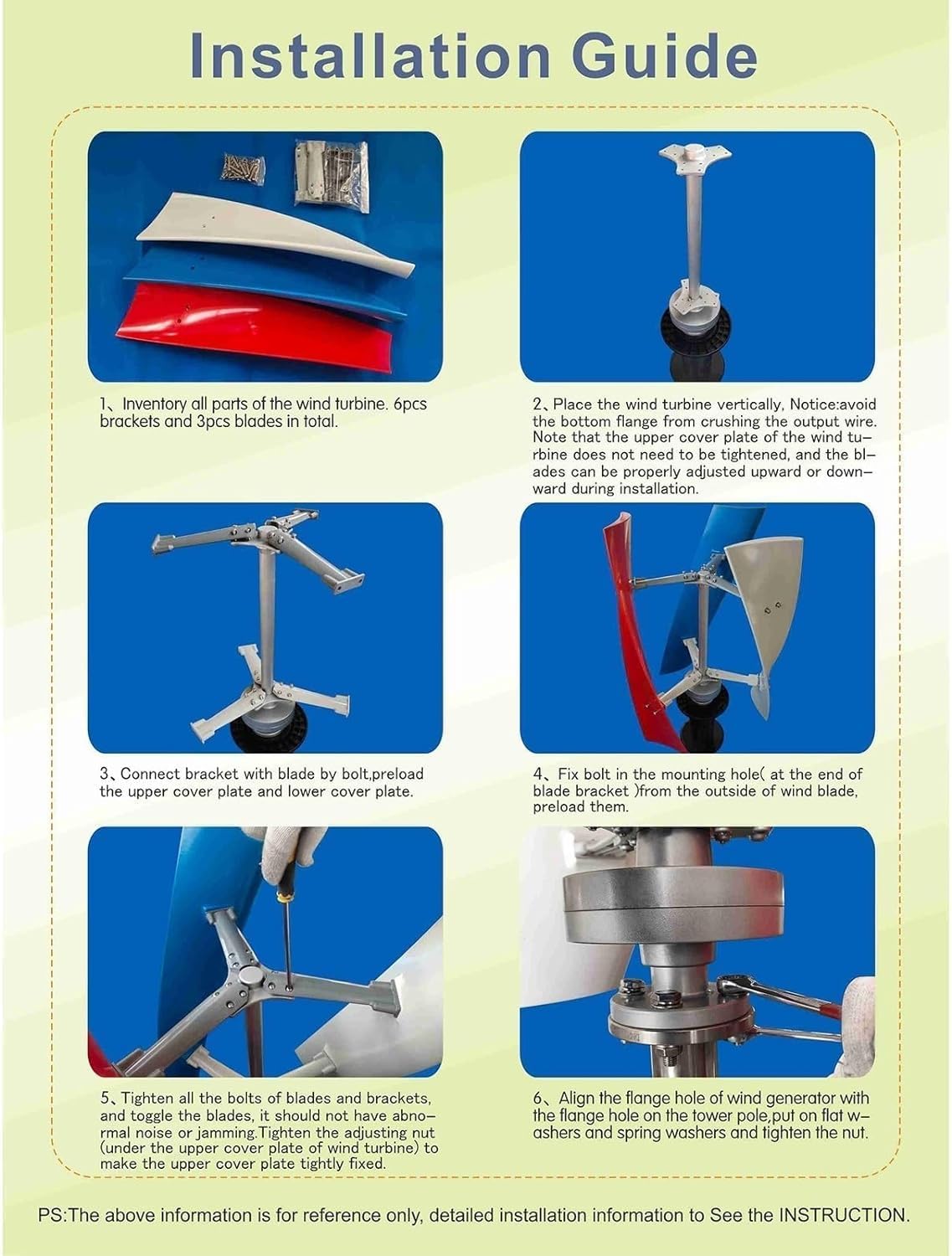 Installation Guide

1、Inventory all parts of the wind turbine. 6pcs brackets and 3pcs blades in total.

2、Place the wind turbine vertically, Notice:avoid the bottom flange from crushing the output wire. Note that the upper cover plate of the wind turbine does not need to be tightened, and the blades can be properly adjusted upward or downward during installation.

3、Connect bracket with blade by bolt,preload the upper cover plate and lower cover plate.

4、Fix bolt in the mounting hole( at the end of blade bracket )from the outside of wind blade, preload them.

5、Tighten all the bolts of blades and brackets, and toggle the blades, it should not have abnormal noise or jamming.Tighten the adjusting nut (under the upper cover plate of wind turbine) to make the upper cover plate tightly fixed.

6、Align the flange hole of wind generator with the flange hole on the tower pole,put on flat washers and spring washers and tighten the nut.

PS:The above information is for reference only, detailed installation information to See the INSTRUCTION.